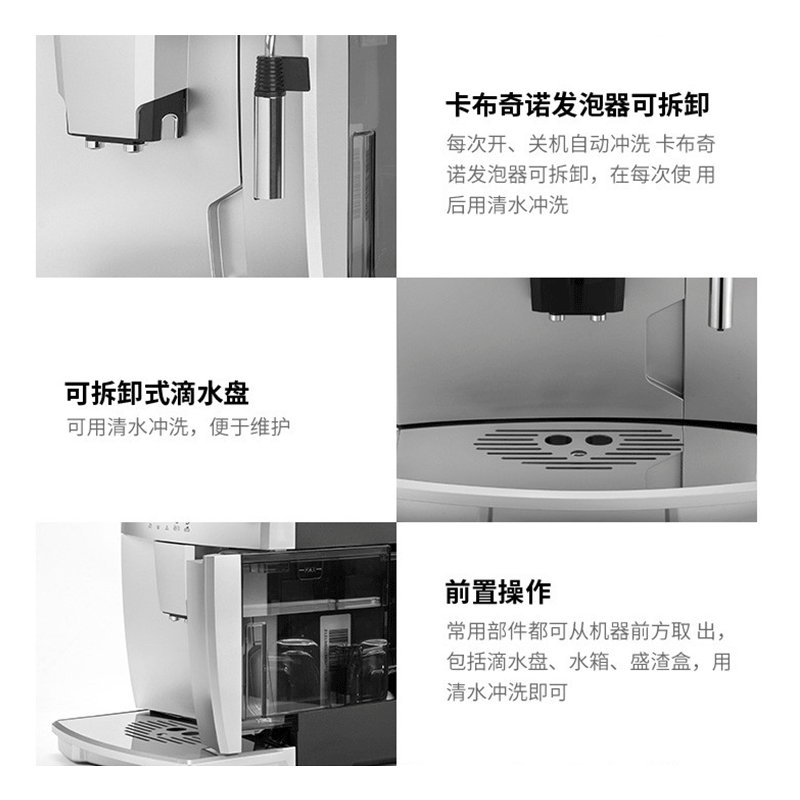 卡布奇诺发泡器可拆卸

每次开、关机自动冲洗 卡布奇诺发泡器可拆卸，在每次使 用后用清水冲洗

可拆卸式滴水盘

可用清水冲洗，便于维护

前置操作

常用部件都可从机器前方取 出，包括滴水盘、水箱、盛渣盒，用清水冲洗即可