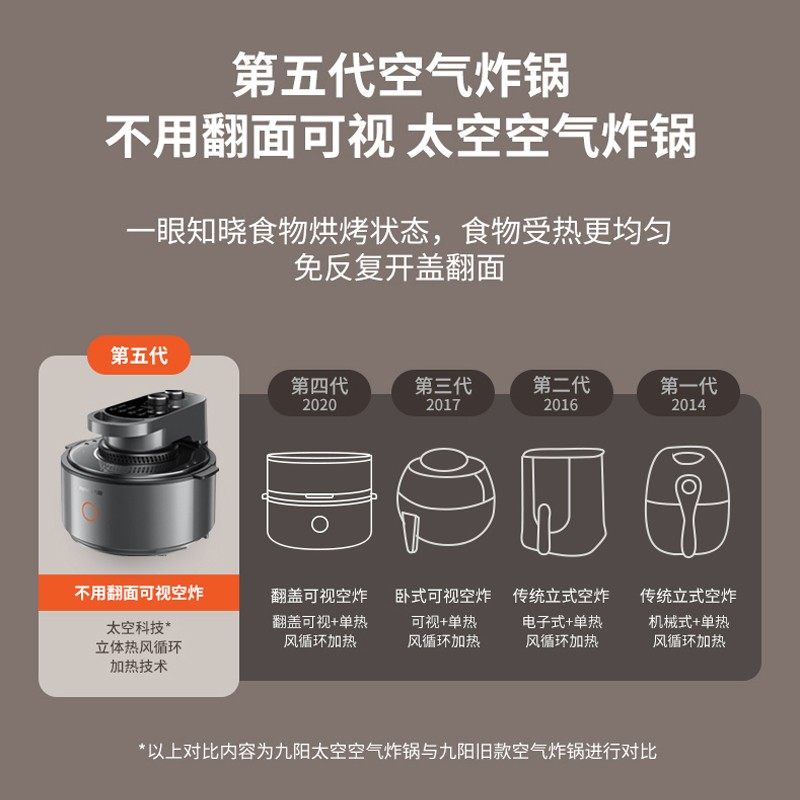 第五代空气炸锅
不用翻面可视 太空空气炸锅

一眼知晓食物烘烤状态，食物受热更均匀
免反复开盖翻面

第五代

不用翻面可视空炸

太空科技*
立体热风循环
加热技术

第四代
2020

翻盖可视空炸
翻盖可视+单热
风循环加热

第三代
2017

卧式可视空炸
可视+单热
风循环加热

第二代
2016

传统立式空炸
电子式+单热
风循环加热

第一代
2014

传统立式空炸
机械式+单热
风循环加热

*以上对比内容为九阳太空空气炸锅与九阳旧款空气炸锅进行对比