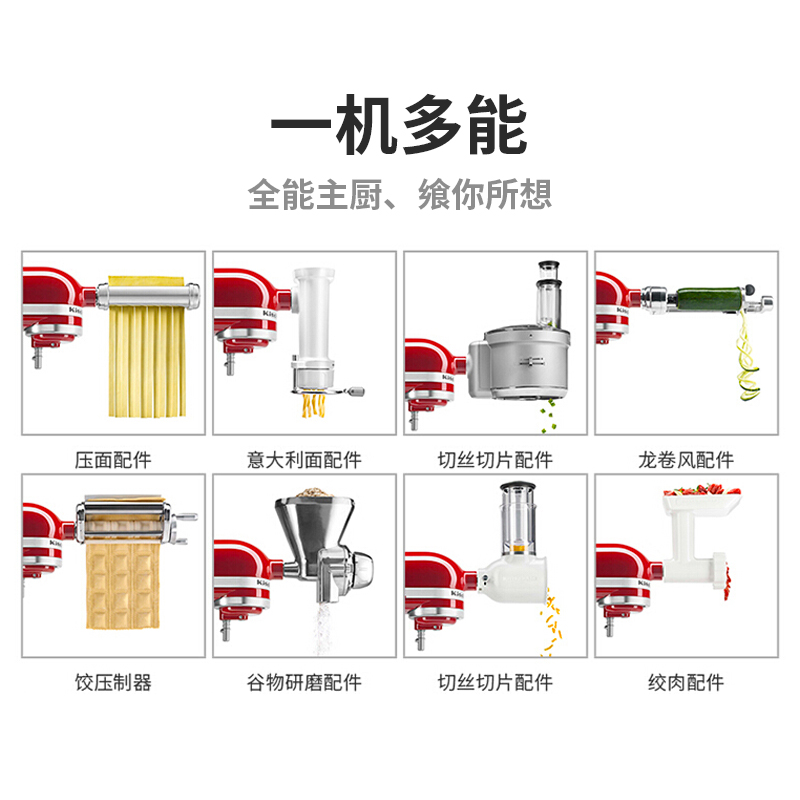 一机多能

全能主厨、飨你所想

压面配件

意大利面配件

切丝切片配件

龙卷风配件

饺压制器

谷物研磨配件

切丝切片配件

绞肉配件