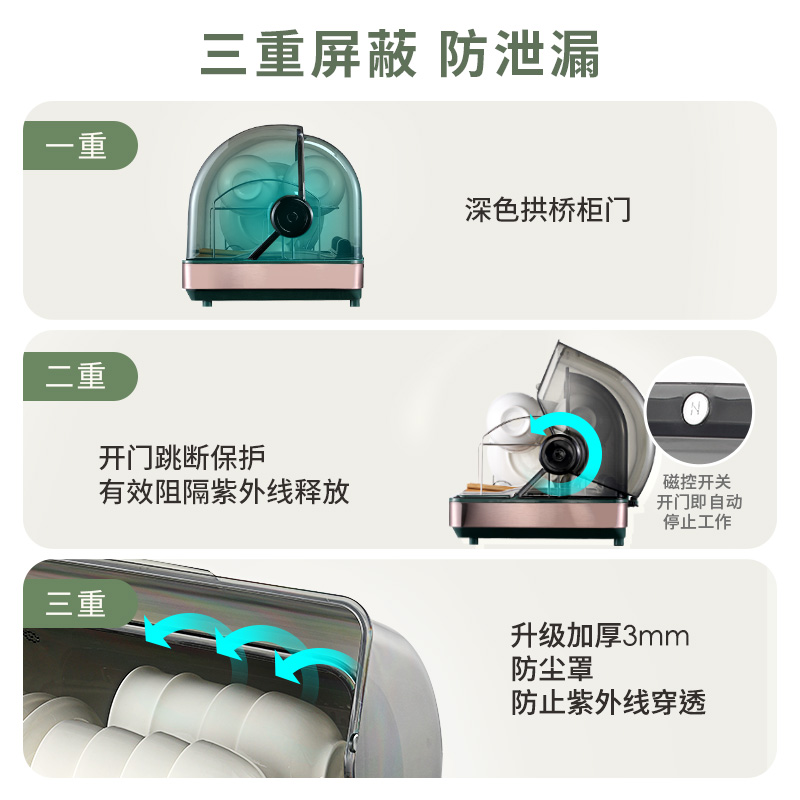 三重屏蔽 防泄漏

一重

深色拱桥柜门

二重

开门跳断保护
有效阻隔紫外线释放

N

磁控开关
开门即自动
停止工作

三重

升级加厚3mm
防尘罩
防止紫外线穿透