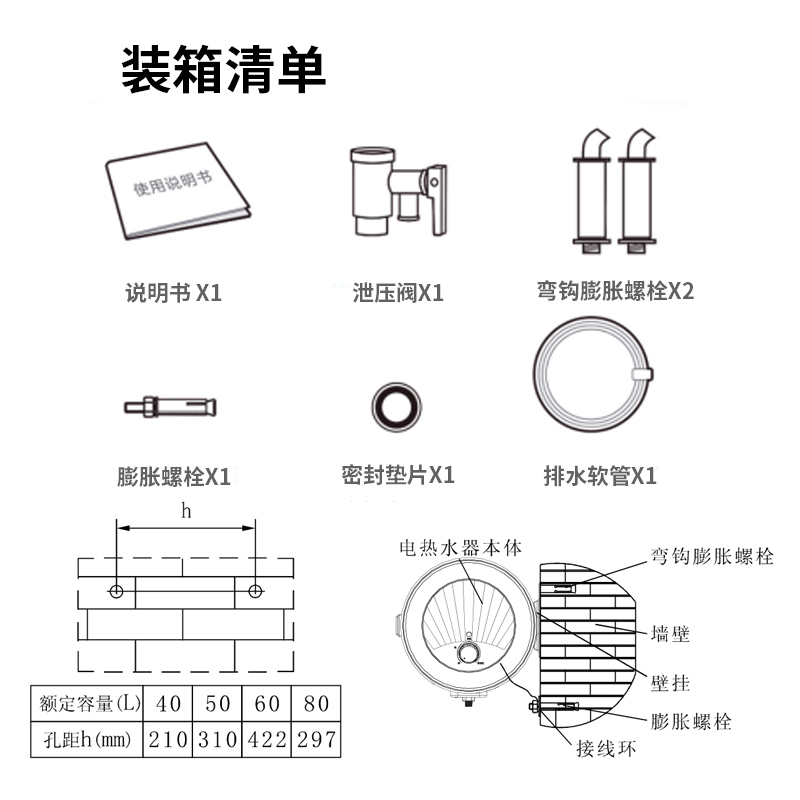 装箱清单

使用说明书

说明书 X1

泄压阀X1

弯钩膨胀螺栓X2

膨胀螺栓X1

密封垫片X1

排水软管X1

h

| 额定容量(L) | 40 | 50 | 60 | 80 |
|---|---|---|---|---|
| 孔距h(mm) | 210 | 310 | 422 | 297 |

电热水器本体

弯钩膨胀螺栓

墙壁

壁挂

膨胀螺栓

接线环