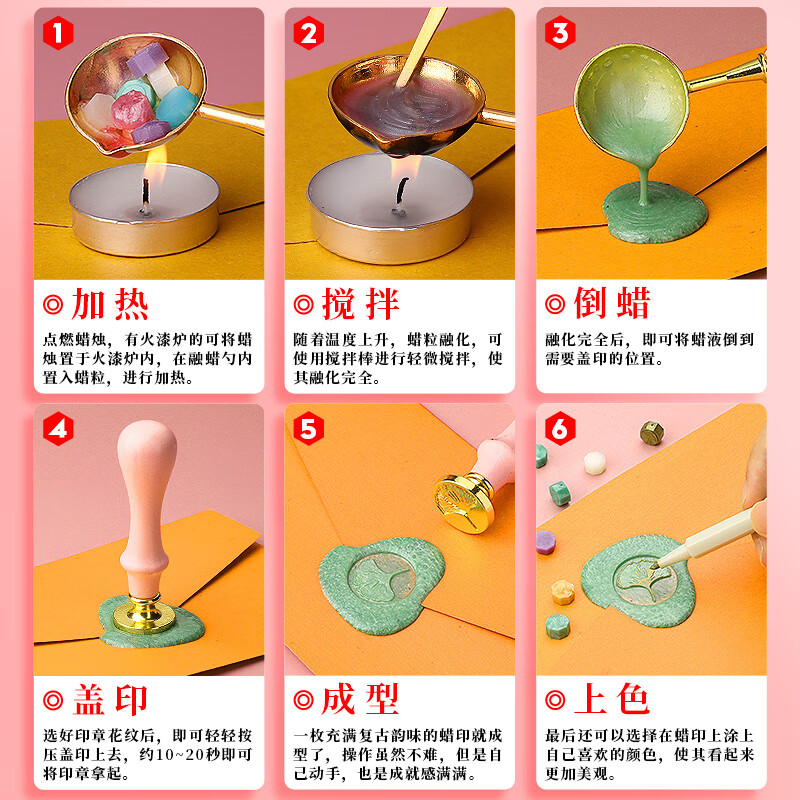 1

◎加热

点燃蜡烛，有火漆炉的可将蜡烛置于火漆炉内，在融蜡勺内置入蜡粒，进行加热。

2

◎搅拌

随着温度上升，蜡粒融化，可使用搅拌棒进行轻微搅拌，使其融化完全。

3

◎倒蜡

融化完全后，即可将蜡液倒到需要盖印的位置。

4

◎盖印

选好印章花纹后，即可轻轻按压盖印上去，约10~20秒即可将印章拿起。

5

◎成型

一枚充满复古韵味的蜡印就成型了，操作虽然不难，但是自己动手，也是成就感满满。

6

◎上色

最后还可以选择在蜡印上涂上自己喜欢的颜色，使其看起来更加美观。