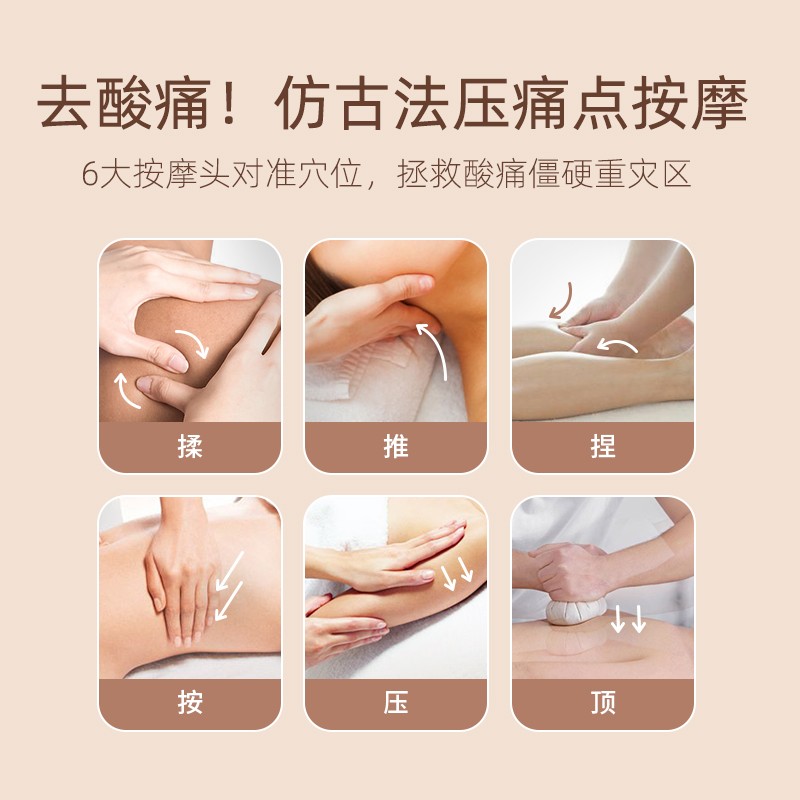 去酸痛！仿古法压痛点按摩

6大按摩头对准穴位，拯救酸痛僵硬重灾区

揉

推

捏

按

压

顶