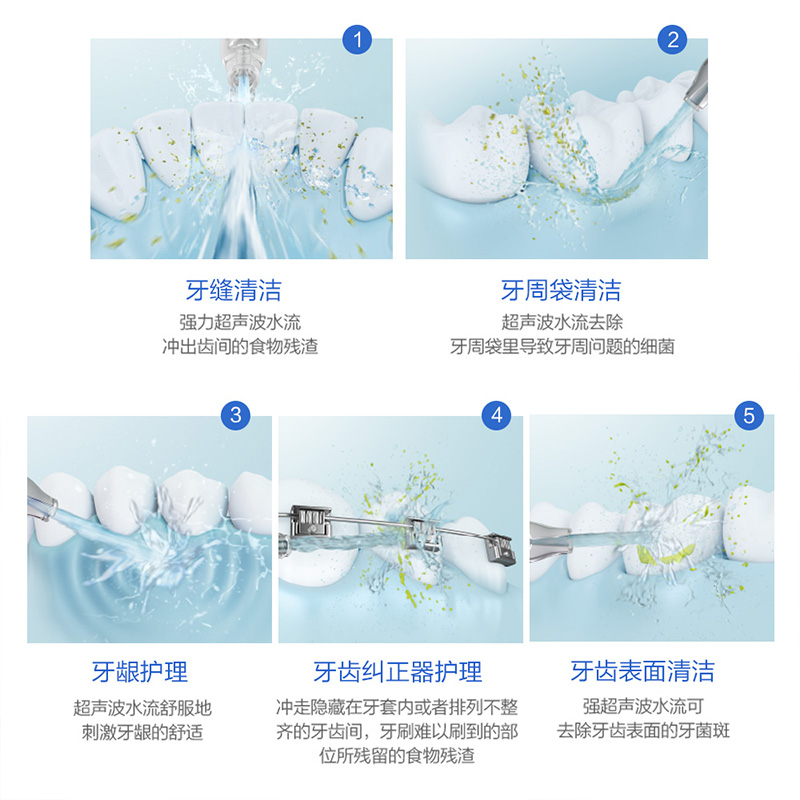 1

牙缝清洁

强力超声波水流
冲出齿间的食物残渣

2

牙周袋清洁

超声波水流去除
牙周袋里导致牙周问题的细菌

3

牙龈护理

超声波水流舒服地
刺激牙龈的舒适

4

牙齿纠正器护理

冲走隐藏在牙套内或者排列不整齐的牙齿间，牙刷难以刷到的部位所残留的食物残渣

5

牙齿表面清洁

强超声波水流可
去除牙齿表面的牙菌斑