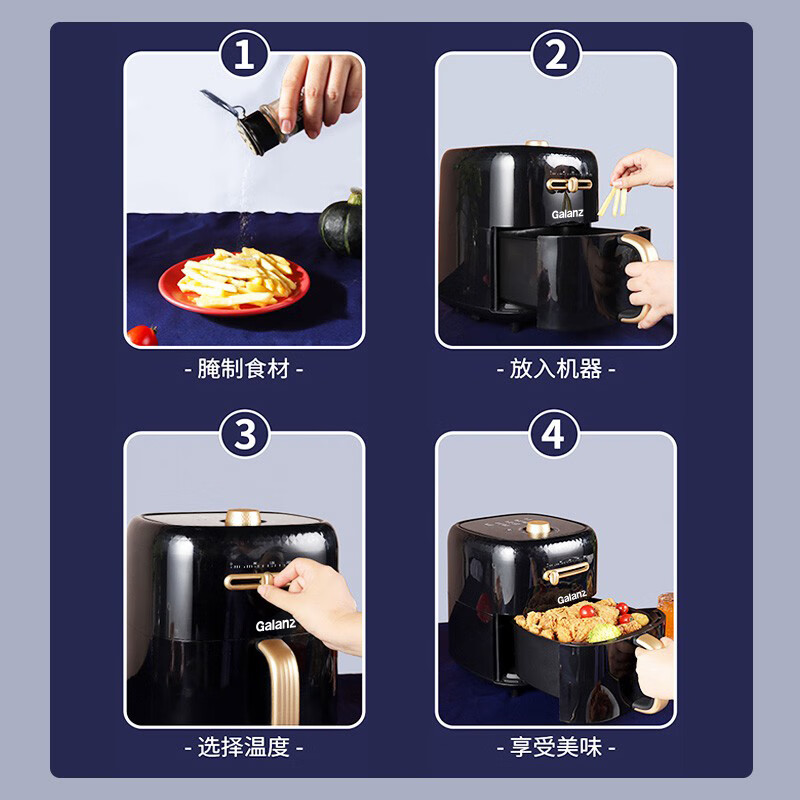 1

- 腌制食材 -

2

Galanz

- 放入机器 -

3

Galanz

- 选择温度 -

4

Galanz

- 享受美味 -