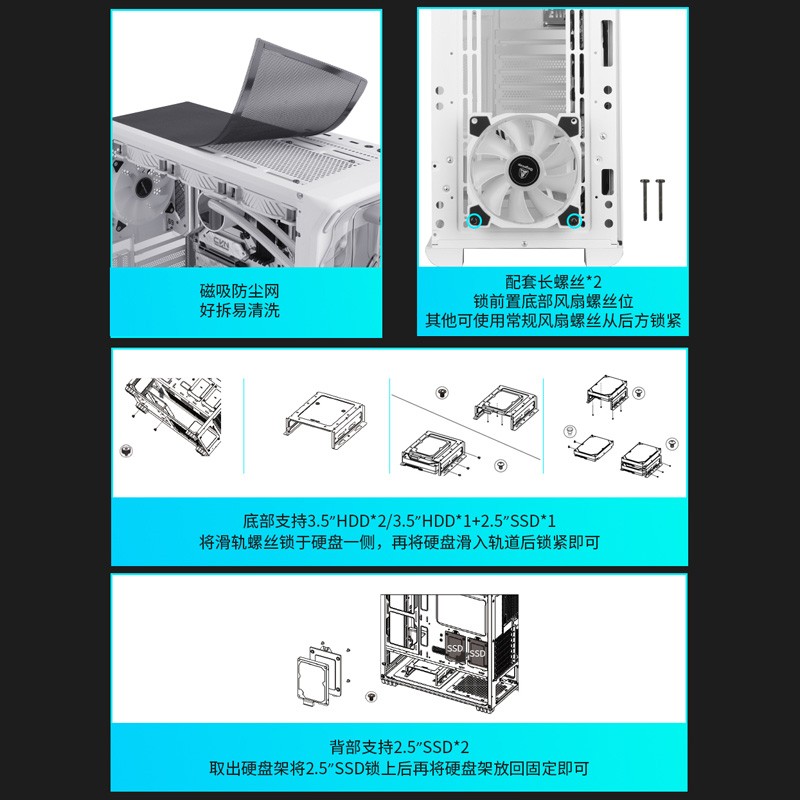 磁吸防尘网
好拆易清洗

配套长螺丝*2
锁前置底部风扇螺丝位
其他可使用常规风扇螺丝从后方锁紧

底部支持3.5″HDD*2/3.5″HDD*1+2.5″SSD*1
将滑轨螺丝锁于硬盘一侧，再将硬盘滑入轨道后锁紧即可

SSD SSD

背部支持2.5″SSD*2
取出硬盘架将2.5″SSD锁上后再将硬盘架放回固定即可