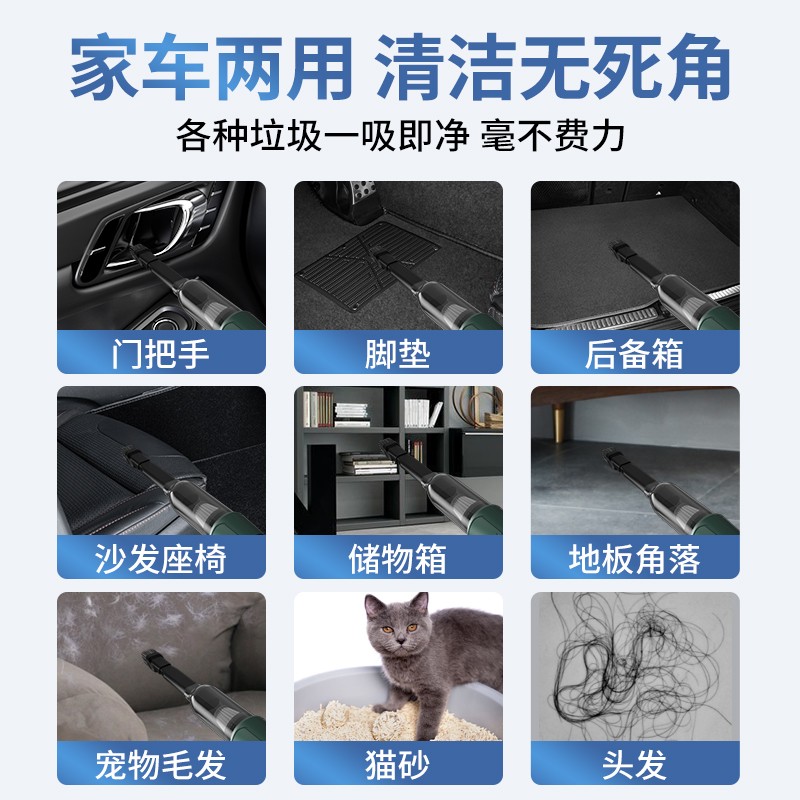 家车两用 清洁无死角

各种垃圾一吸即净 毫不费力

门把手

脚垫

后备箱

沙发座椅

储物箱

地板角落

宠物毛发

猫砂

头发