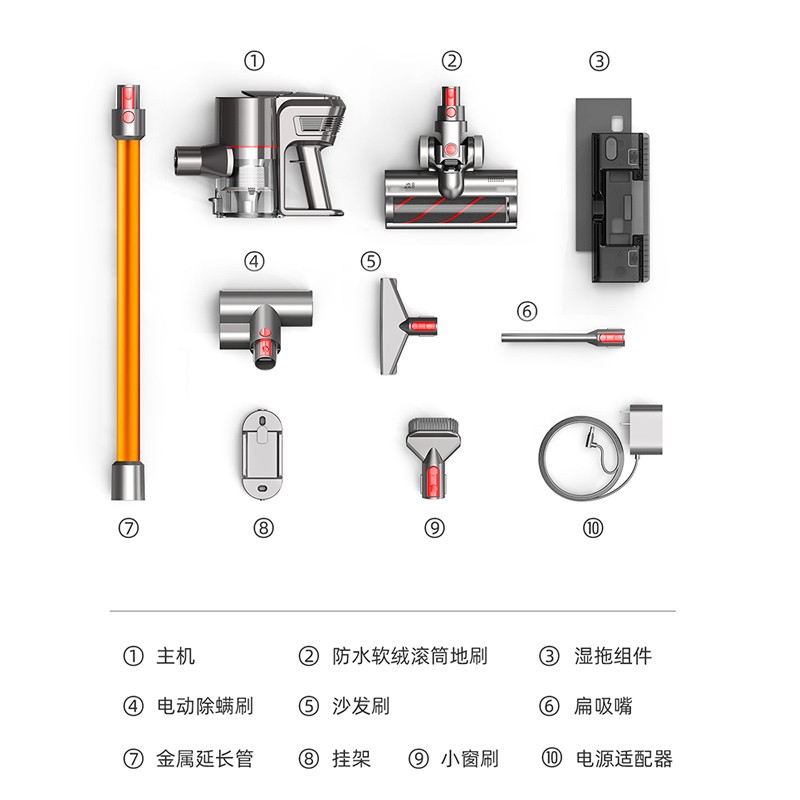 ①

②

③

④

⑤

⑥

⑦

⑧

⑨

⑩

① 主机　② 防水软绒滚筒地刷　③ 湿拖组件

④ 电动除螨刷　⑤ 沙发刷　⑥ 扁吸嘴

⑦ 金属延长管　⑧ 挂架　⑨ 小窗刷　⑩ 电源适配器