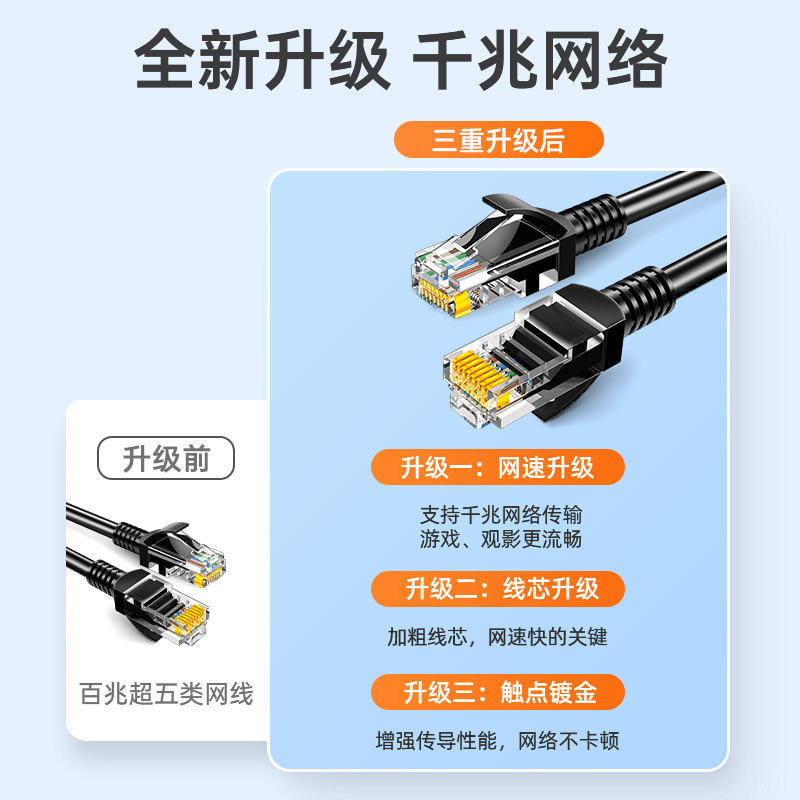 全新升级 千兆网络

三重升级后

升级前

百兆超五类网线

升级一：网速升级

支持千兆网络传输
游戏、观影更流畅

升级二：线芯升级

加粗线芯，网速快的关键

升级三：触点镀金

增强传导性能，网络不卡顿