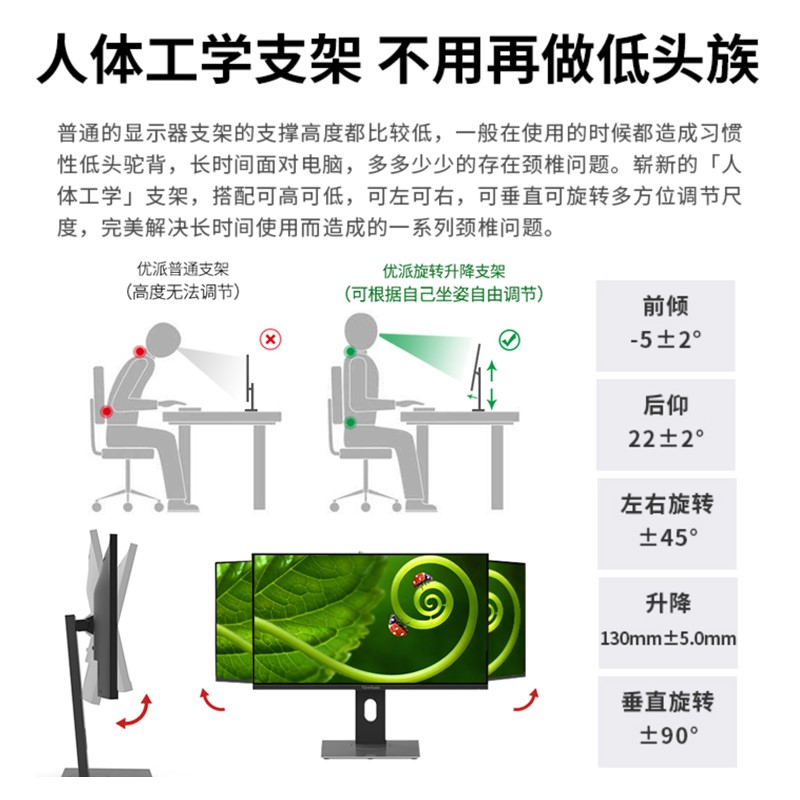 人体工学支架 不用再做低头族

普通的显示器支架的支撑高度都比较低，一般在使用的时候都造成习惯性低头驼背，长时间面对电脑，多多少少的存在颈椎问题。崭新的「人体工学」支架，搭配可高可低，可左可右，可垂直可旋转多方位调节尺度，完美解决长时间使用而造成的一系列颈椎问题。

优派普通支架
（高度无法调节）

优派旋转升降支架
（可根据自己坐姿自由调节）

前倾
-5±2°

后仰
22±2°

左右旋转
±45°

升降
130mm±5.0mm

垂直旋转
±90°

ViewSonic