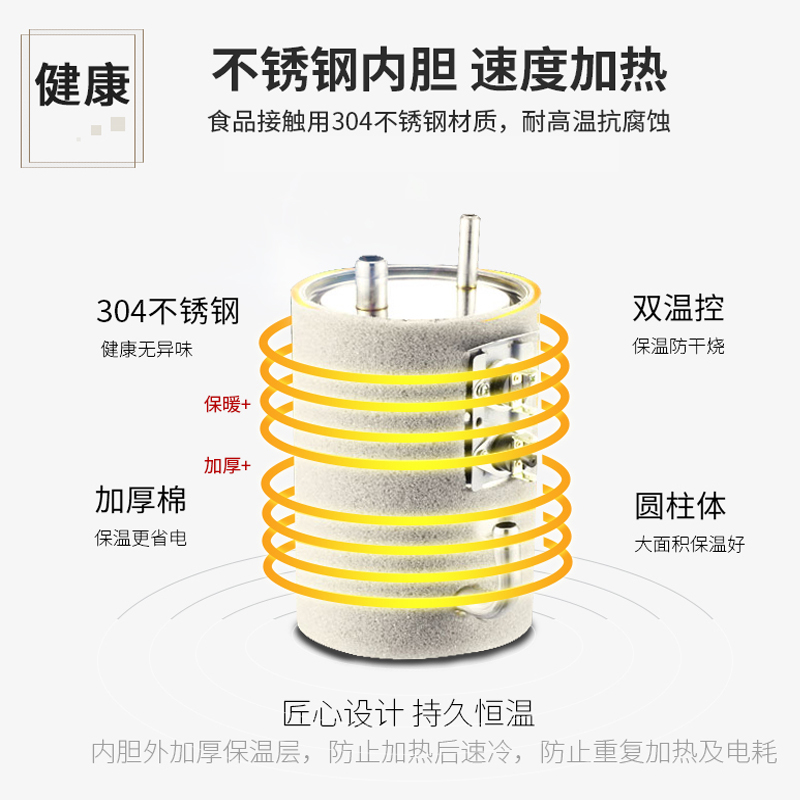 健康

不锈钢内胆 速度加热

食品接触用304不锈钢材质，耐高温抗腐蚀

304不锈钢
健康无异味

保暖+

加厚+

加厚棉
保温更省电

双温控
保温防干烧

圆柱体
大面积保温好

匠心设计 持久恒温

内胆外加厚保温层，防止加热后速冷，防止重复加热及电耗