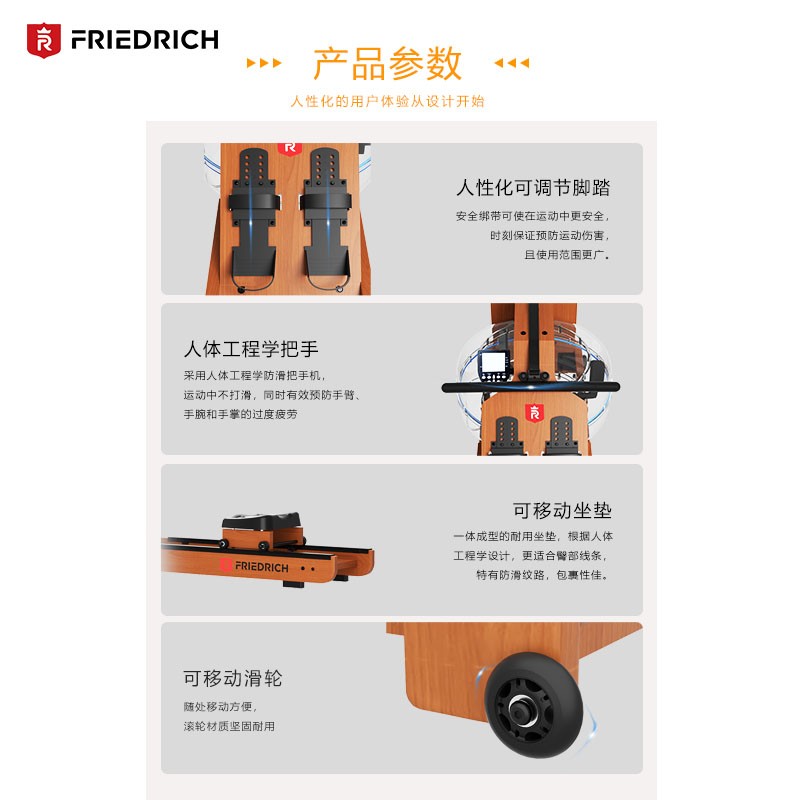 FRIEDRICH

产品参数

人性化的用户体验从设计开始

人性化可调节脚踏

安全绑带可使在运动中更安全，时刻保证预防运动伤害，且使用范围更广。

人体工程学把手

采用人体工程学防滑把手机，运动中不打滑，同时有效预防手臂、手腕和手掌的过度疲劳

可移动坐垫

一体成型的耐用坐垫，根据人体工程学设计，更适合臀部线条，特有防滑纹路，包裹性佳。

FRIEDRICH

可移动滑轮

随处移动方便，滚轮材质坚固耐用