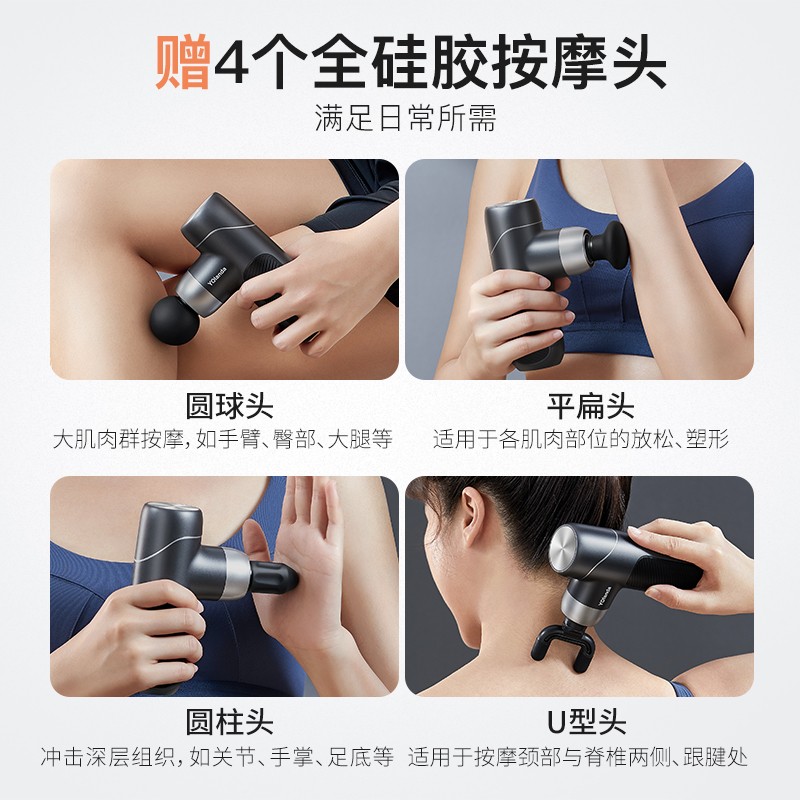 赠4个全硅胶按摩头
满足日常所需

YOlanda

圆球头
大肌肉群按摩，如手臂、臀部、大腿等

平扁头
适用于各肌肉部位的放松、塑形

圆柱头
冲击深层组织，如关节、手掌、足底等

YOlanda

U型头
适用于按摩颈部与脊椎两侧、跟腱处