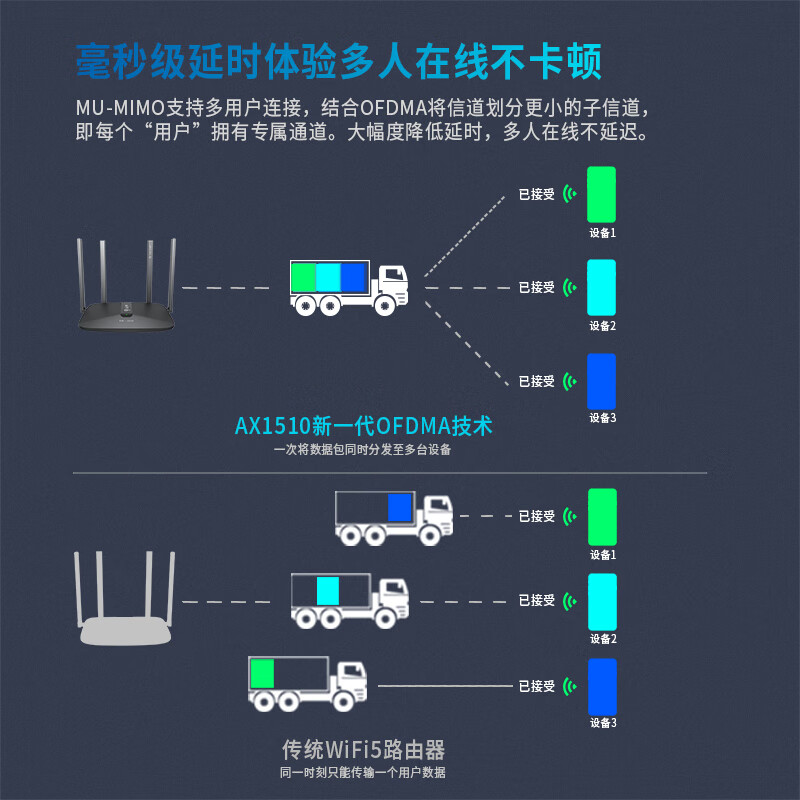 毫秒级延时体验多人在线不卡顿

MU-MIMO支持多用户连接，结合OFDMA将信道划分更小的子信道，即每个“用户”拥有专属通道。大幅度降低延时，多人在线不延迟。

已接受
设备1
已接受
设备2
已接受
设备3

AX1510新一代OFDMA技术
一次将数据包同时分发至多台设备

已接受
设备1
已接受
设备2
已接受
设备3

传统WiFi5路由器
同一时刻只能传输一个用户数据