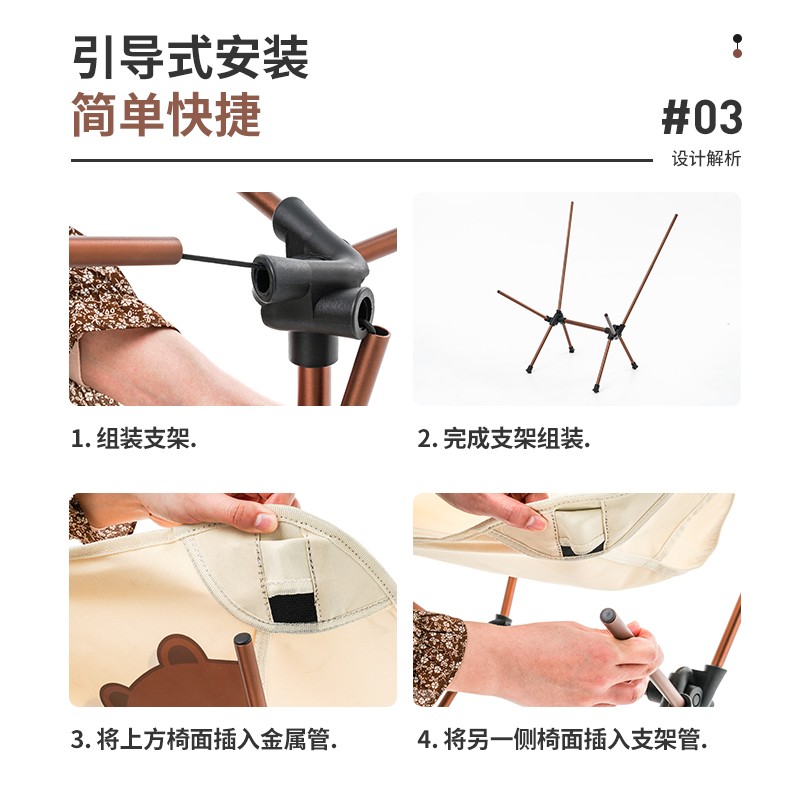 引导式安装
简单快捷

#03
设计解析

1. 组装支架.

2. 完成支架组装.

3. 将上方椅面插入金属管.

4. 将另一侧椅面插入支架管.