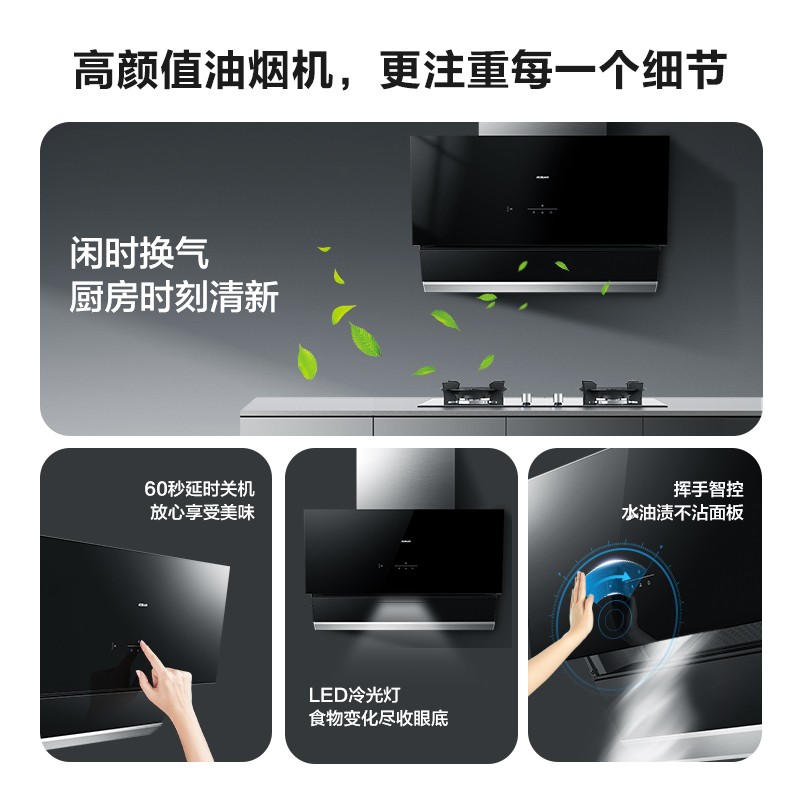 高颜值油烟机，更注重每一个细节

闲时换气
厨房时刻清新

60秒延时关机
放心享受美味

LED冷光灯
食物变化尽收眼底

挥手智控
水油渍不沾面板