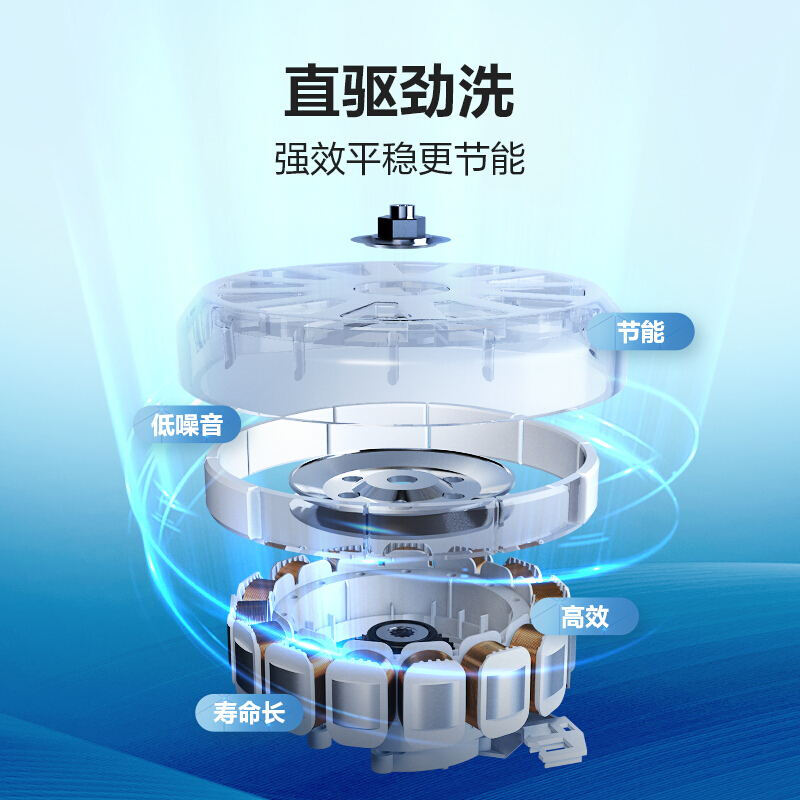 直驱劲洗
强效平稳更节能

节能

低噪音

高效

寿命长