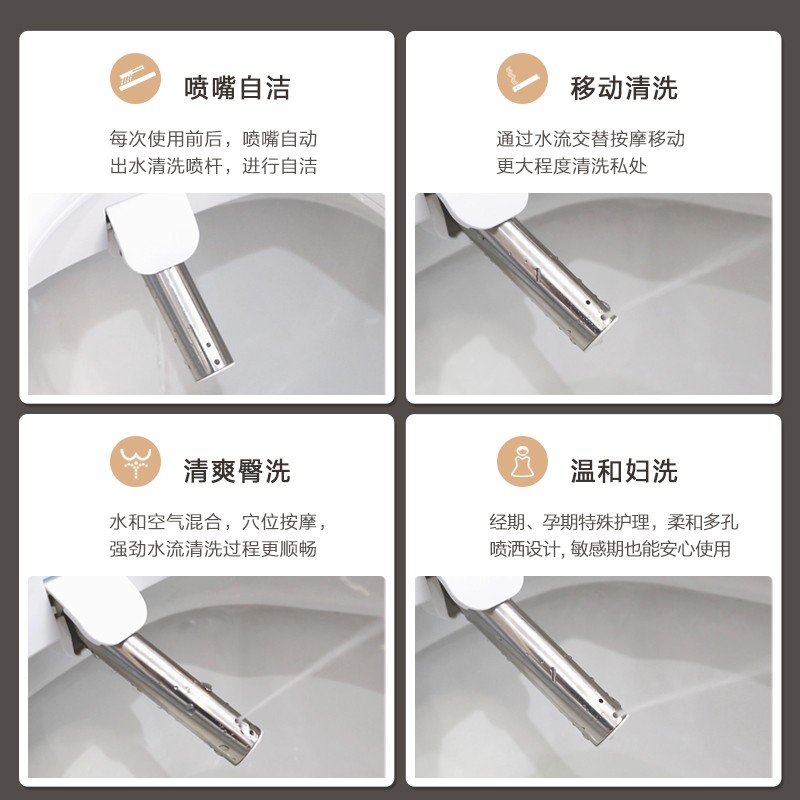 喷嘴自洁

每次使用前后，喷嘴自动出水清洗喷杆，进行自洁

移动清洗

通过水流交替按摩移动更大程度清洗私处

清爽臀洗

水和空气混合，穴位按摩，强劲水流清洗过程更顺畅

温和妇洗

经期、孕期特殊护理，柔和多孔喷洒设计, 敏感期也能安心使用