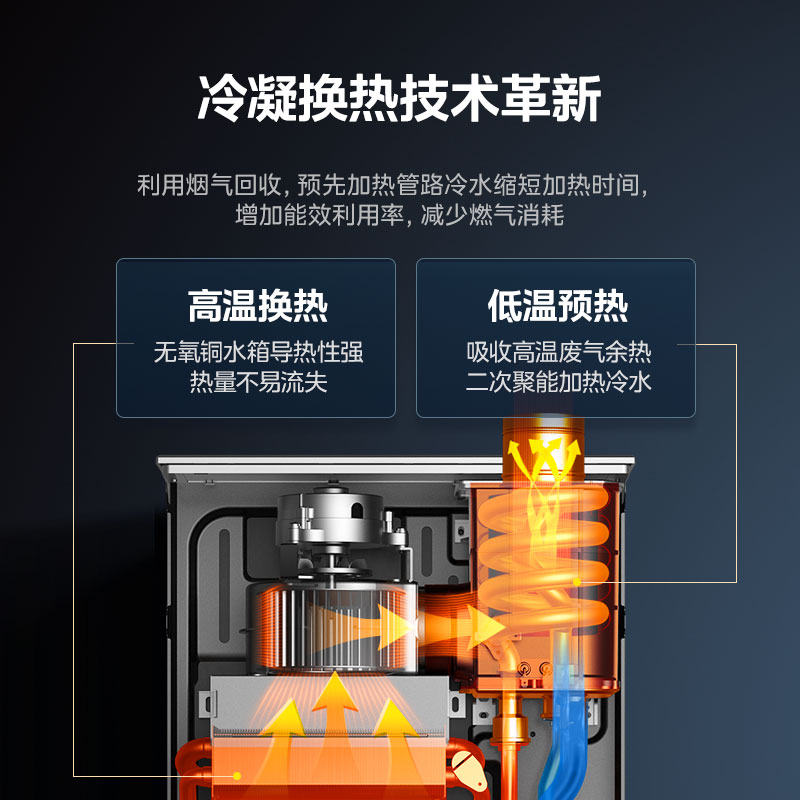 冷凝换热技术革新

利用烟气回收，预先加热管路冷水缩短加热时间，增加能效利用率，减少燃气消耗

高温换热
无氧铜水箱导热性强
热量不易流失

低温预热
吸收高温废气余热
二次聚能加热冷水