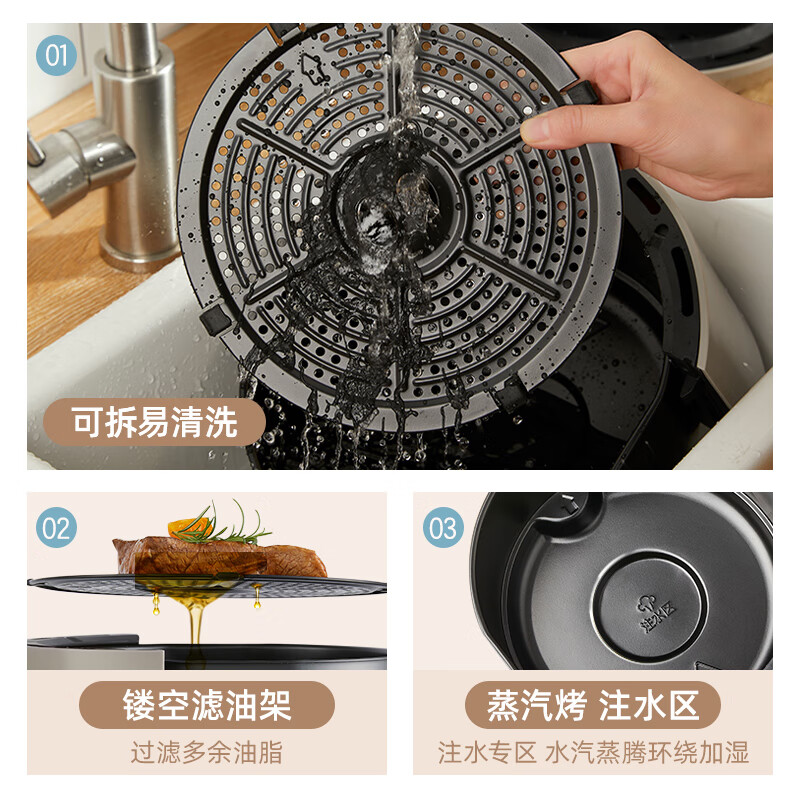 01

可拆易清洗

02

镂空滤油架

过滤多余油脂

03

注水区

蒸汽烤 注水区

注水专区 水汽蒸腾环绕加湿