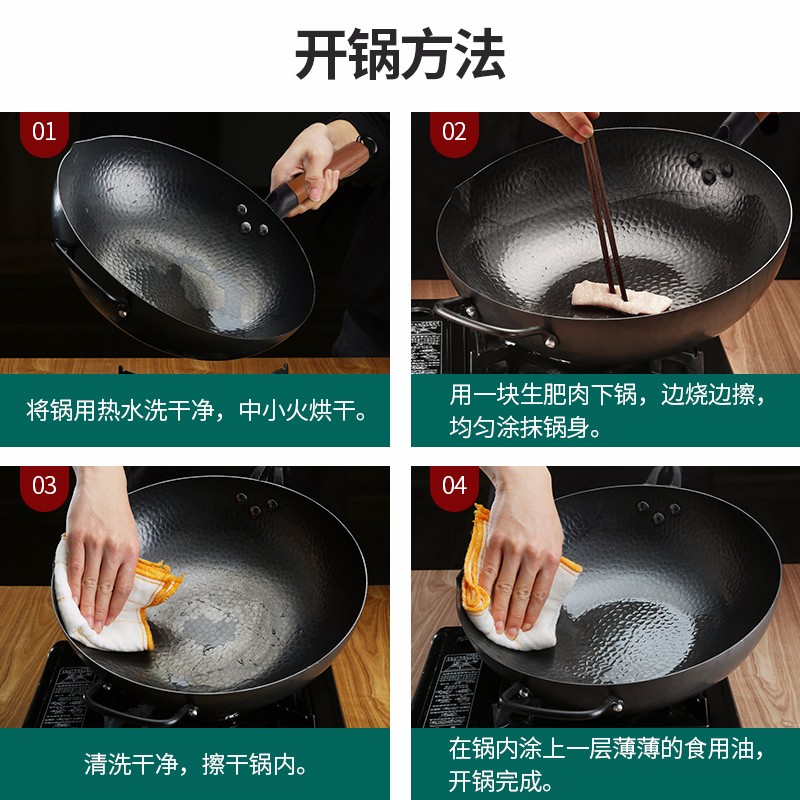 开锅方法

01

将锅用热水洗干净，中小火烘干。

02

用一块生肥肉下锅，边烧边擦，均匀涂抹锅身。

03

清洗干净，擦干锅内。

04

在锅内涂上一层薄薄的食用油，开锅完成。