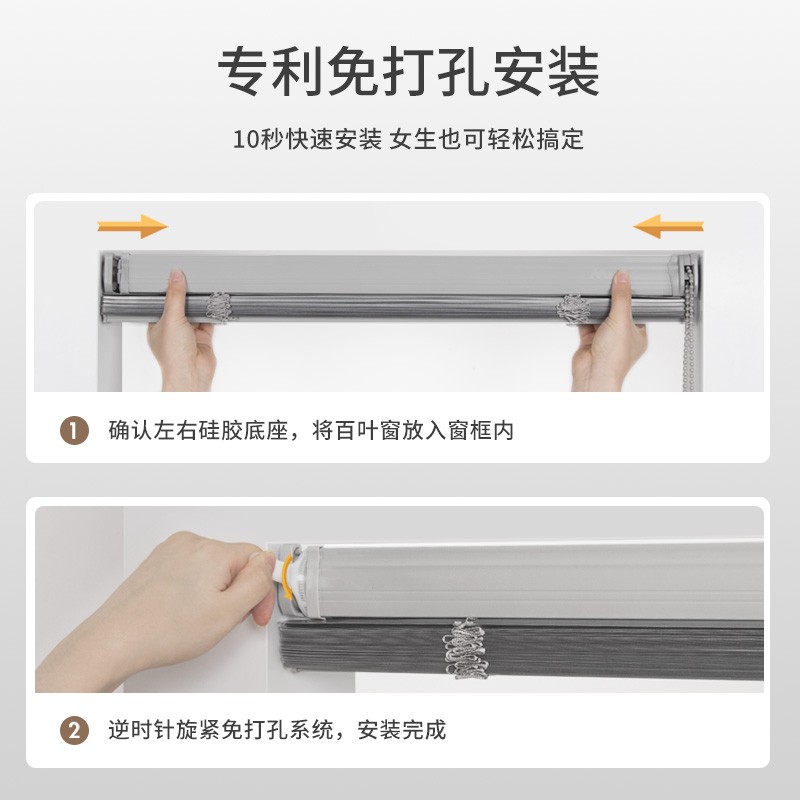 专利免打孔安装

10秒快速安装 女生也可轻松搞定

1 确认左右硅胶底座，将百叶窗放入窗框内

2 逆时针旋紧免打孔系统，安装完成