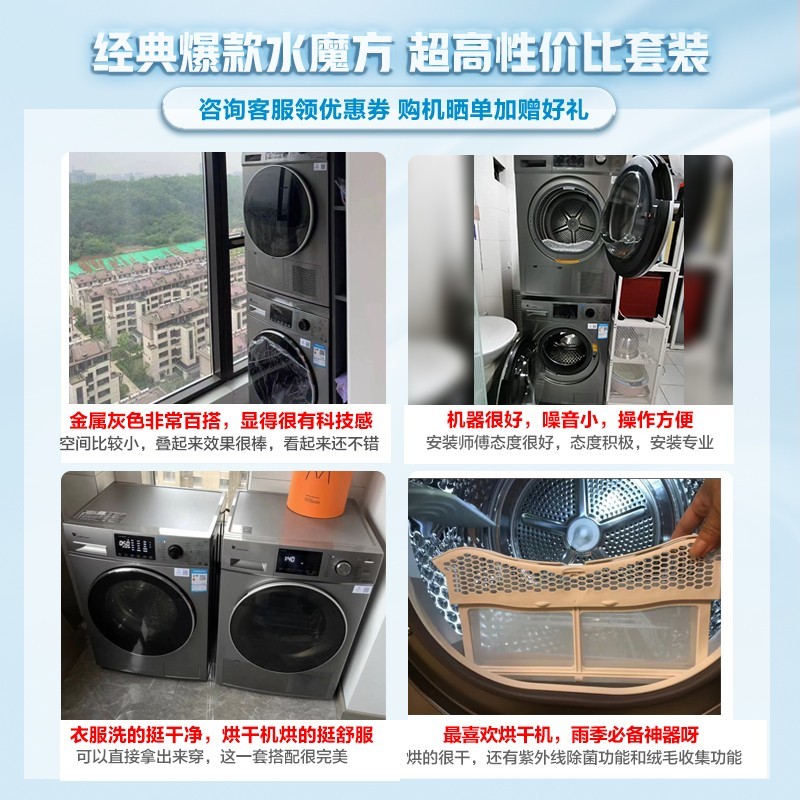 经典爆款水魔方 超高性价比套装

咨询客服领优惠券 购机晒单加赠好礼

金属灰色非常百搭，显得很有科技感

空间比较小，叠起来效果很棒，看起来还不错

机器很好，噪音小，操作方便

安装师傅态度很好，态度积极，安装专业

衣服洗的挺干净，烘干机烘的挺舒服

可以直接拿出来穿，这一套搭配很完美

最喜欢烘干机，雨季必备神器呀

烘的很干，还有紫外线除菌功能和绒毛收集功能