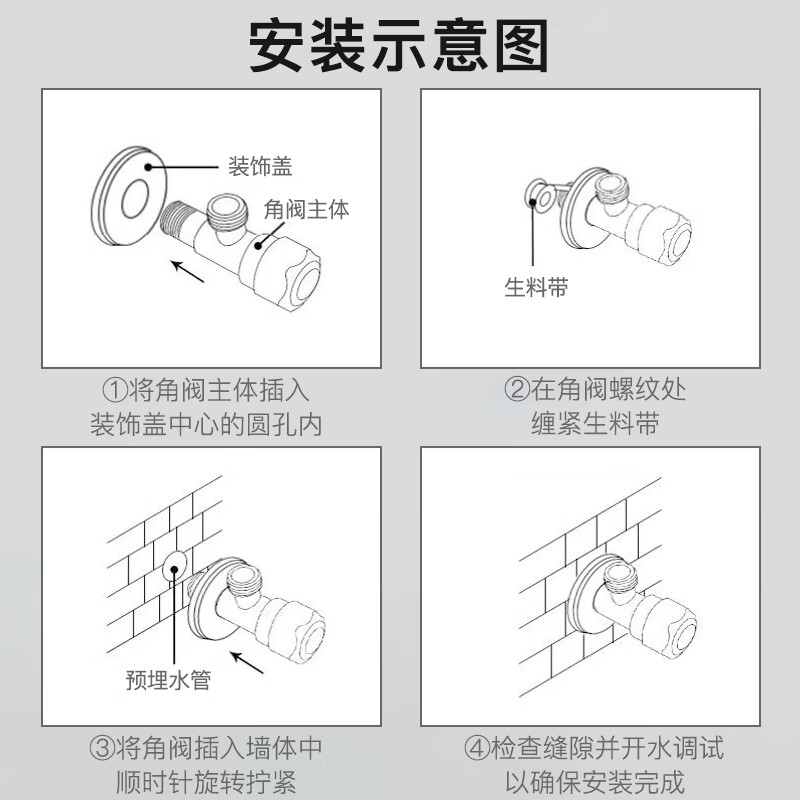 安装示意图

装饰盖

角阀主体

①将角阀主体插入装饰盖中心的圆孔内

生料带

②在角阀螺纹处缠紧生料带

预埋水管

③将角阀插入墙体中顺时针旋转拧紧

④检查缝隙并开水调试以确保安装完成