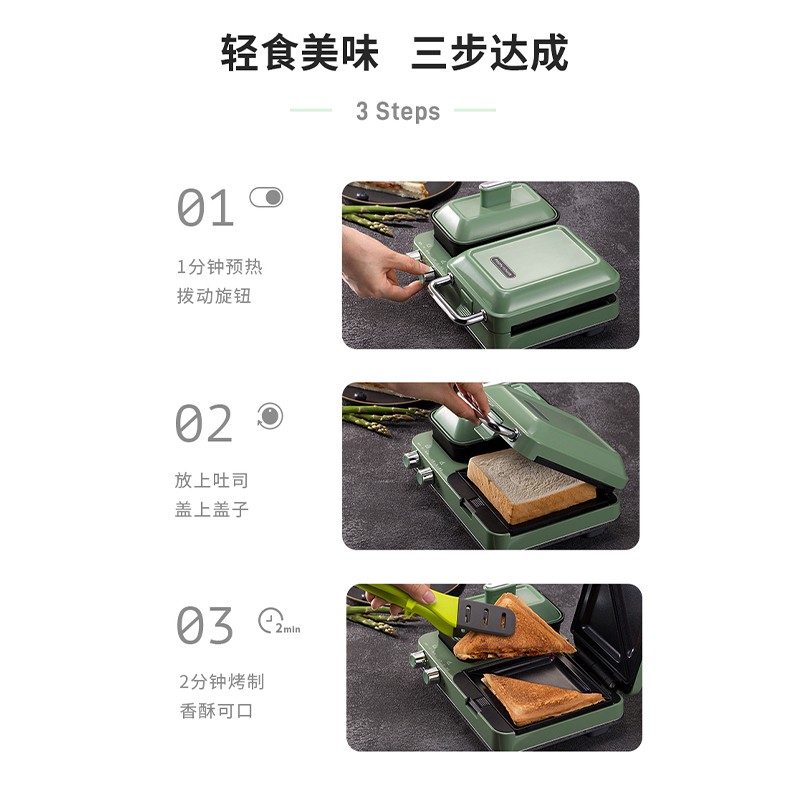 轻食美味　三步达成

3 Steps

01

1分钟预热
拨动旋钮

02

放上吐司
盖上盖子

03

2min

2分钟烤制
香酥可口