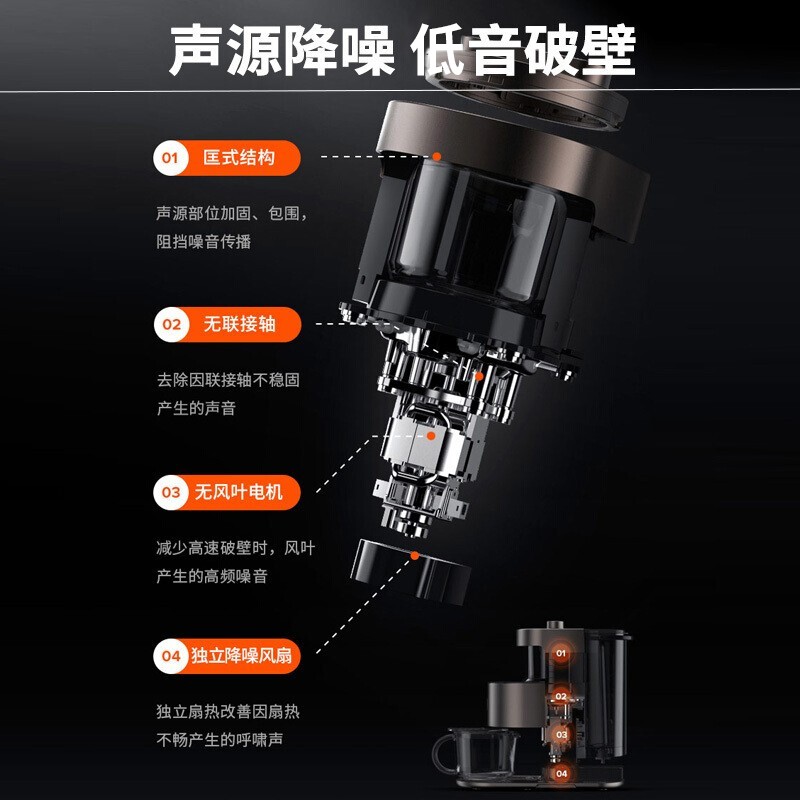 声源降噪 低音破壁

01 匡式结构

声源部位加固、包围，阻挡噪音传播

02 无联接轴

去除因联接轴不稳固产生的声音

03 无风叶电机

减少高速破壁时，风叶产生的高频噪音

04 独立降噪风扇

独立扇热改善因扇热不畅产生的呼啸声

01
02
03
04