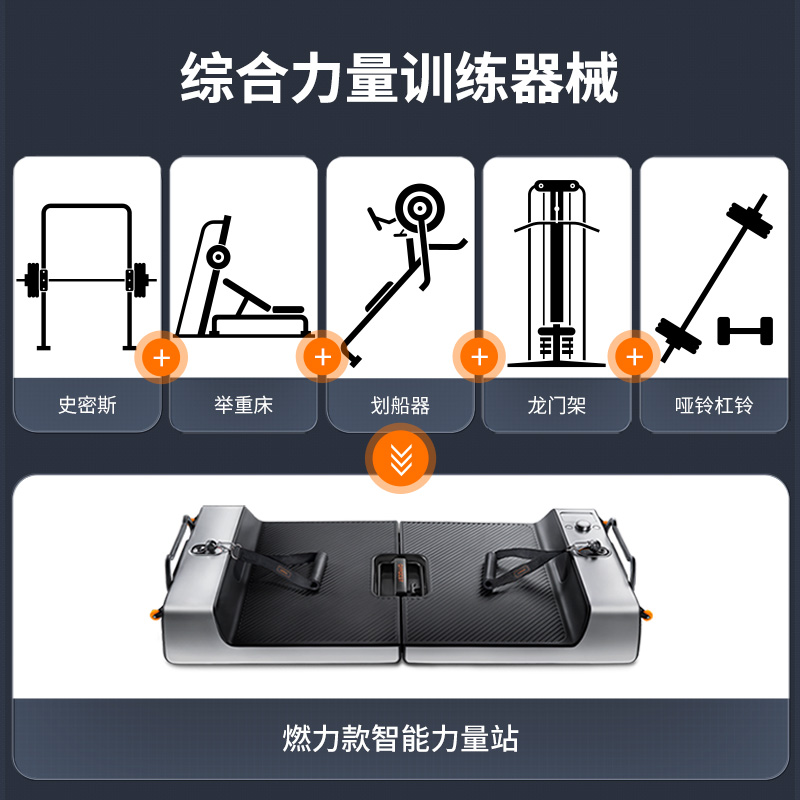 综合力量训练器械

史密斯 + 举重床 + 划船器 + 龙门架 + 哑铃杠铃

燃力款智能力量站