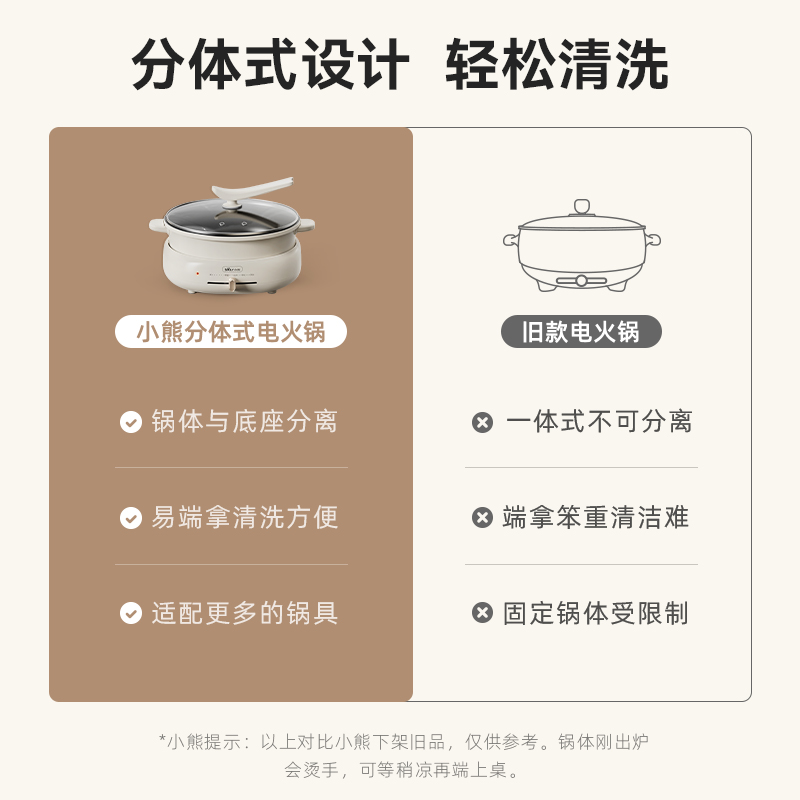 分体式设计 轻松清洗

小熊分体式电火锅

锅体与底座分离

易端拿清洗方便

适配更多的锅具

旧款电火锅

一体式不可分离

端拿笨重清洁难

固定锅体受限制

*小熊提示：以上对比小熊下架旧品，仅供参考。锅体刚出炉会烫手，可等稍凉再端上桌。