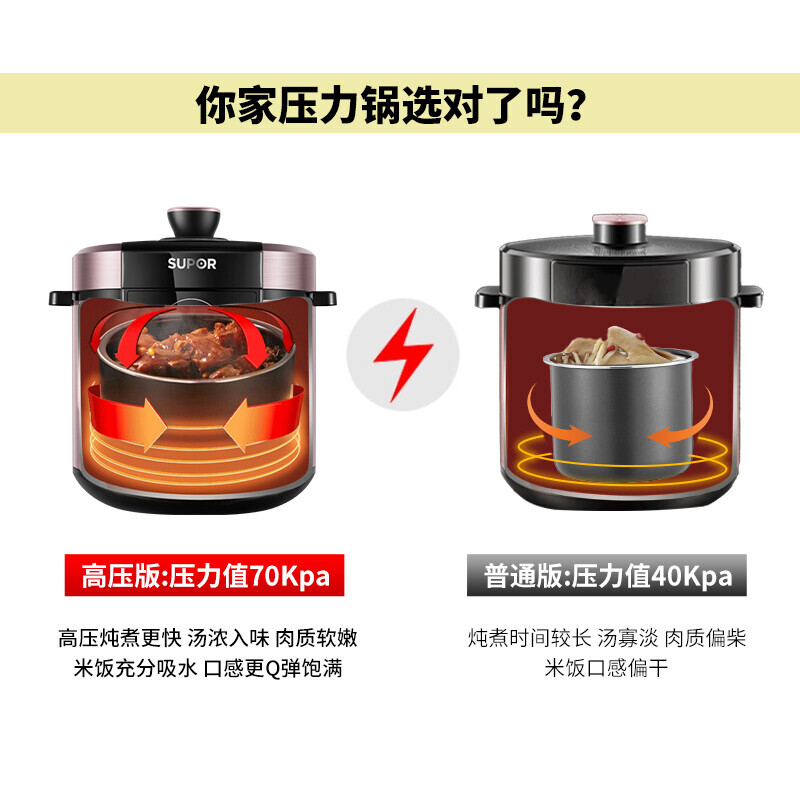 你家压力锅选对了吗?

SUPOR

高压版:压力值70Kpa

高压炖煮更快 汤浓入味 肉质软嫩
米饭充分吸水 口感更Q弹饱满

普通版:压力值40Kpa

炖煮时间较长 汤寡淡 肉质偏柴
米饭口感偏干