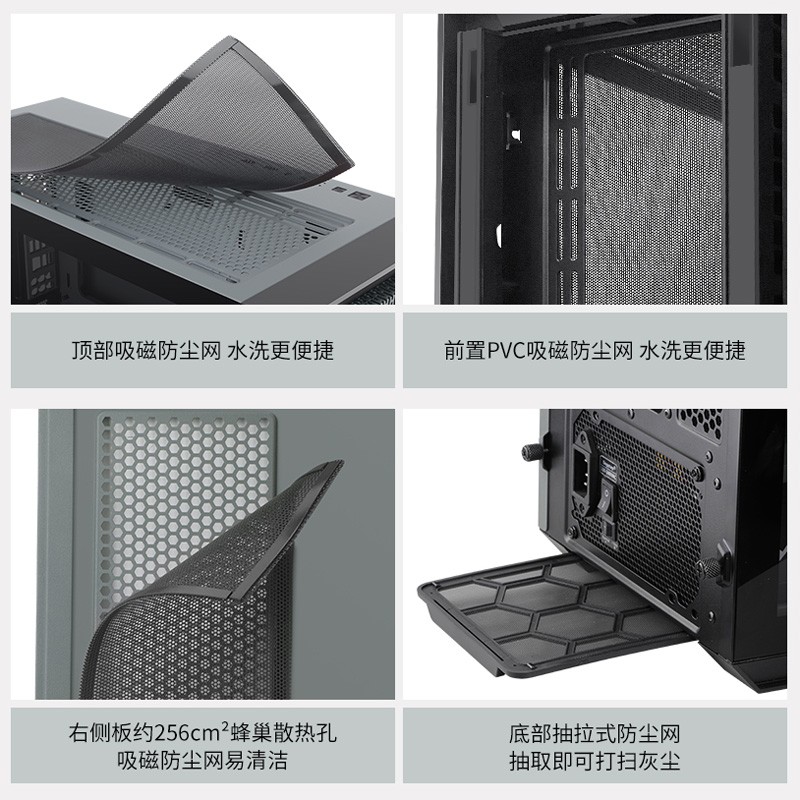 顶部吸磁防尘网 水洗更便捷

前置PVC吸磁防尘网 水洗更便捷

右侧板约256cm²蜂巢散热孔
吸磁防尘网易清洁

底部抽拉式防尘网
抽取即可打扫灰尘