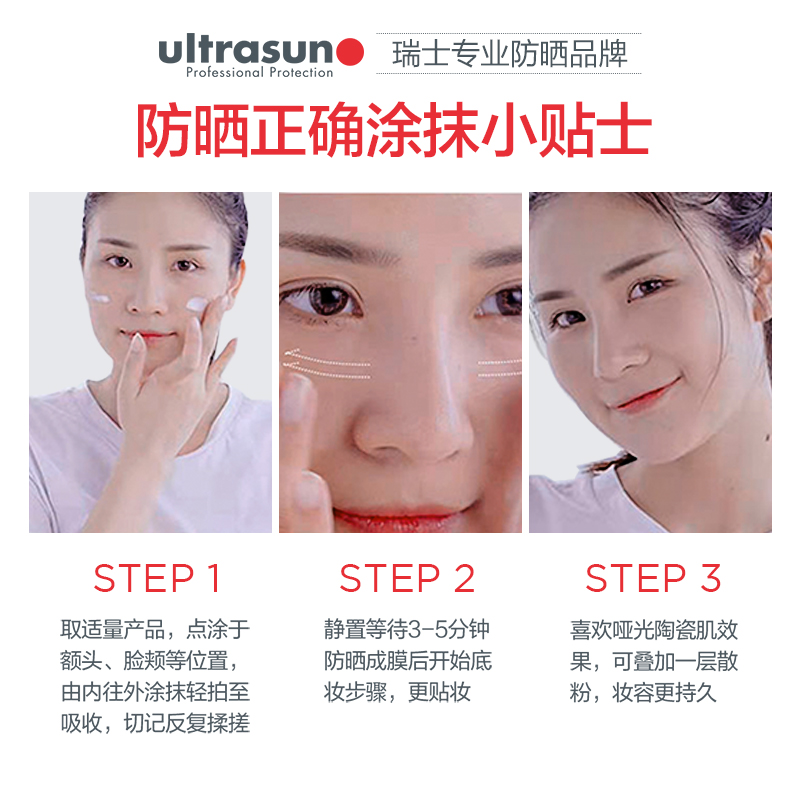 ultrasun
Professional Protection

瑞士专业防晒品牌

防晒正确涂抹小贴士

STEP 1

取适量产品，点涂于额头、脸颊等位置，由内往外涂抹轻拍至吸收，切记反复揉搓

STEP 2

静置等待3-5分钟防晒成膜后开始底妆步骤，更贴妆

STEP 3

喜欢哑光陶瓷肌效果，可叠加一层散粉，妆容更持久