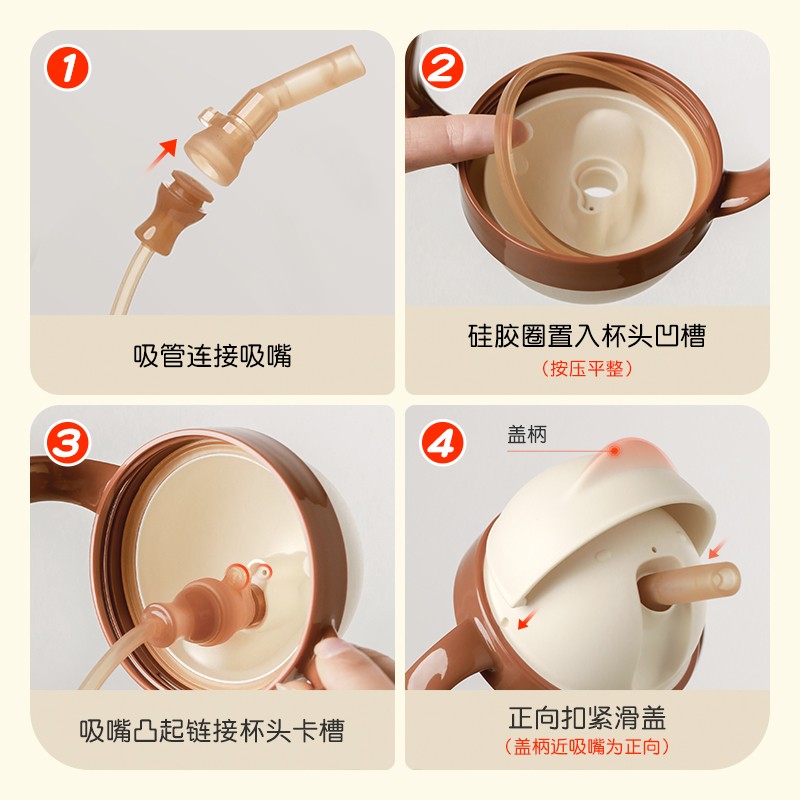 1

吸管连接吸嘴

2

硅胶圈置入杯头凹槽
（按压平整）

3

吸嘴凸起链接杯头卡槽

4

盖柄

正向扣紧滑盖
（盖柄近吸嘴为正向）