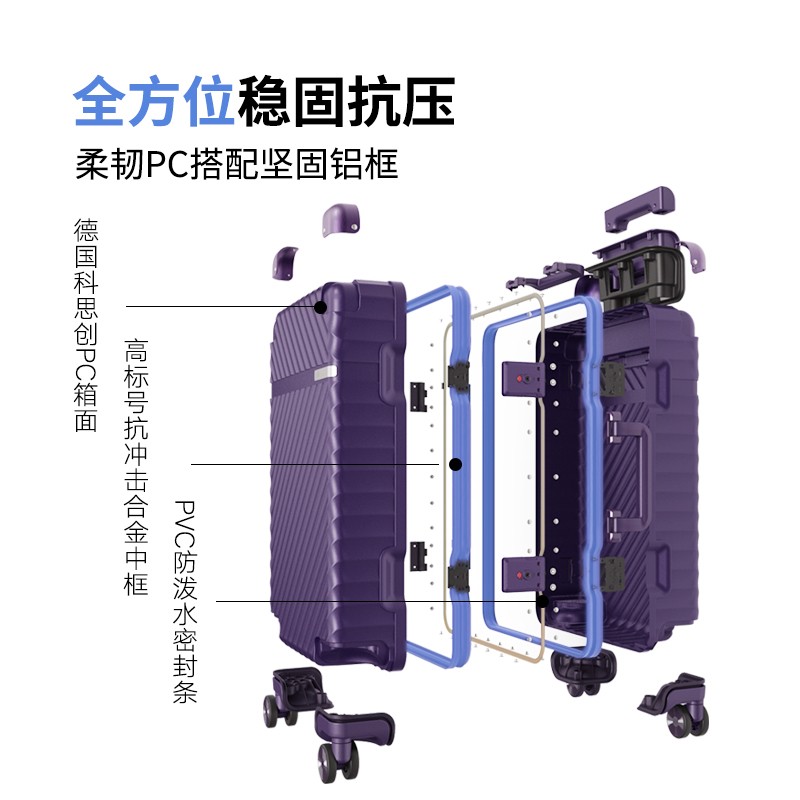 全方位稳固抗压

柔韧PC搭配坚固铝框

德国科思创PC箱面

高标号抗冲击合金中框

PVC防泼水密封条