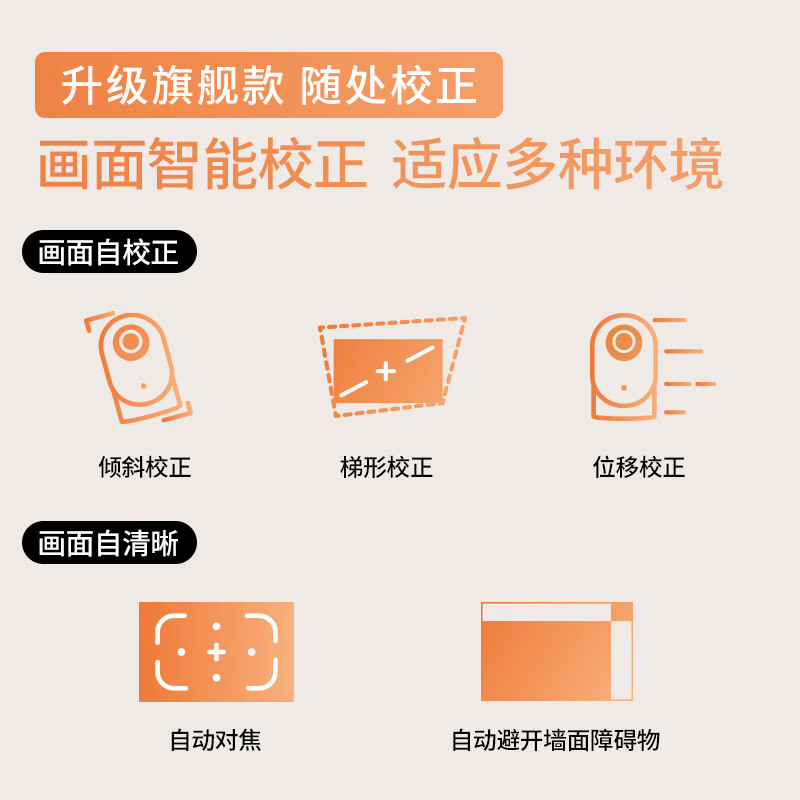 升级旗舰款 随处校正

画面智能校正 适应多种环境

画面自校正

倾斜校正

梯形校正

位移校正

画面自清晰

自动对焦

自动避开墙面障碍物