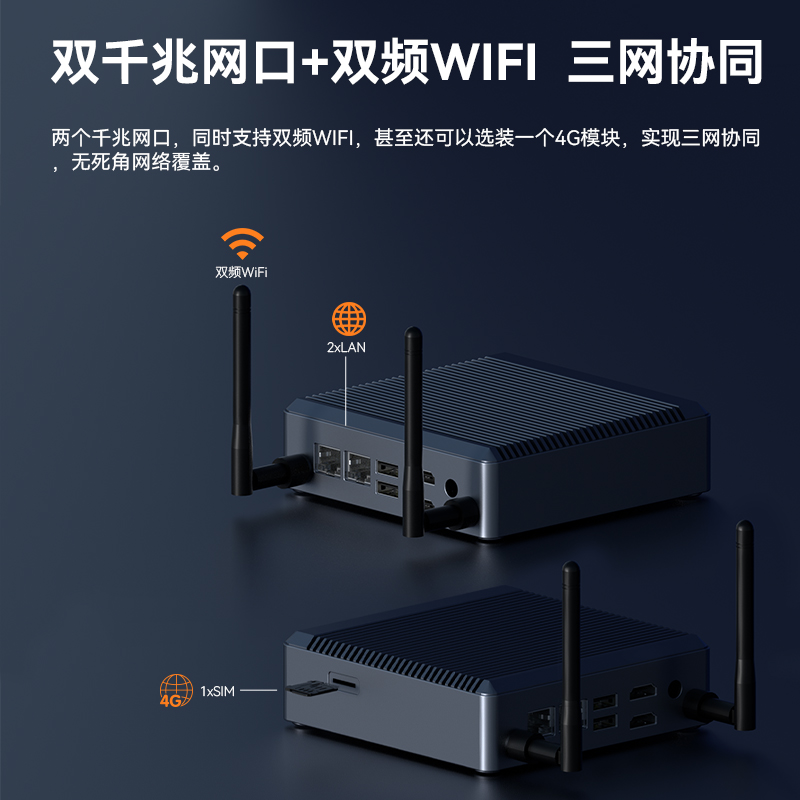 双千兆网口+双频WIFI 三网协同

两个千兆网口，同时支持双频WIFI，甚至还可以选装一个4G模块，实现三网协同，无死角网络覆盖。

双频WiFi

2xLAN

4G

1xSIM