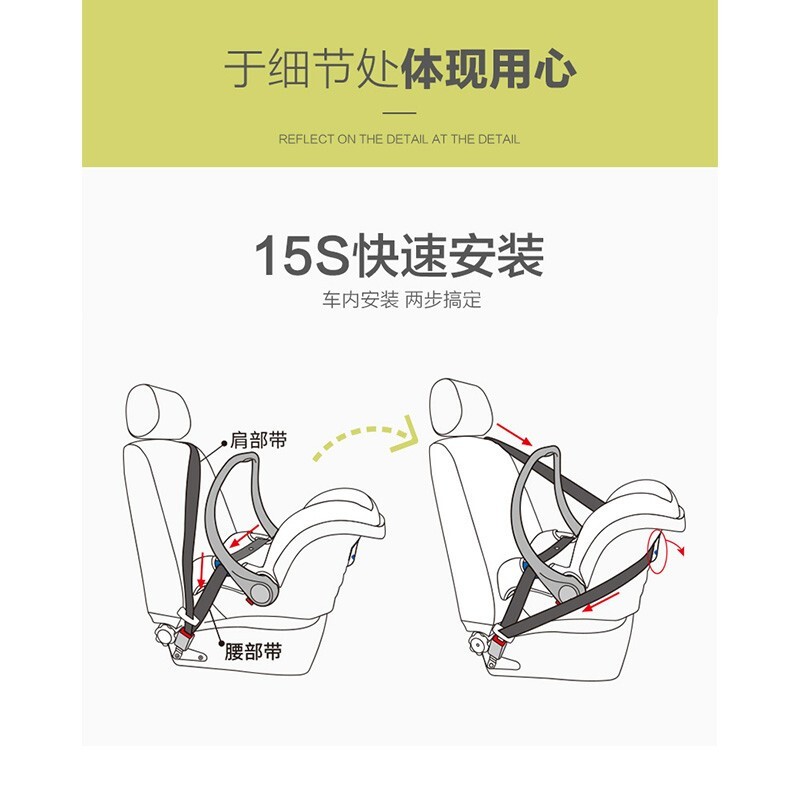 于细节处体现用心

REFLECT ON THE DETAIL AT THE DETAIL

15S快速安装

车内安装 两步搞定

肩部带

腰部带