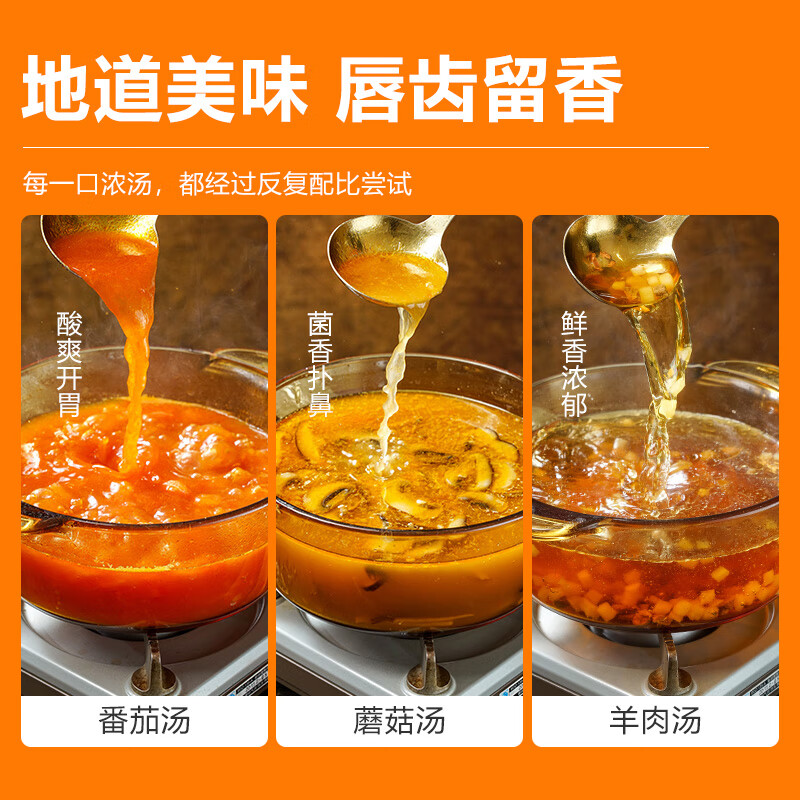 地道美味 唇齿留香

每一口浓汤，都经过反复配比尝试

酸爽开胃

番茄汤

菌香扑鼻

蘑菇汤

鲜香浓郁

羊肉汤