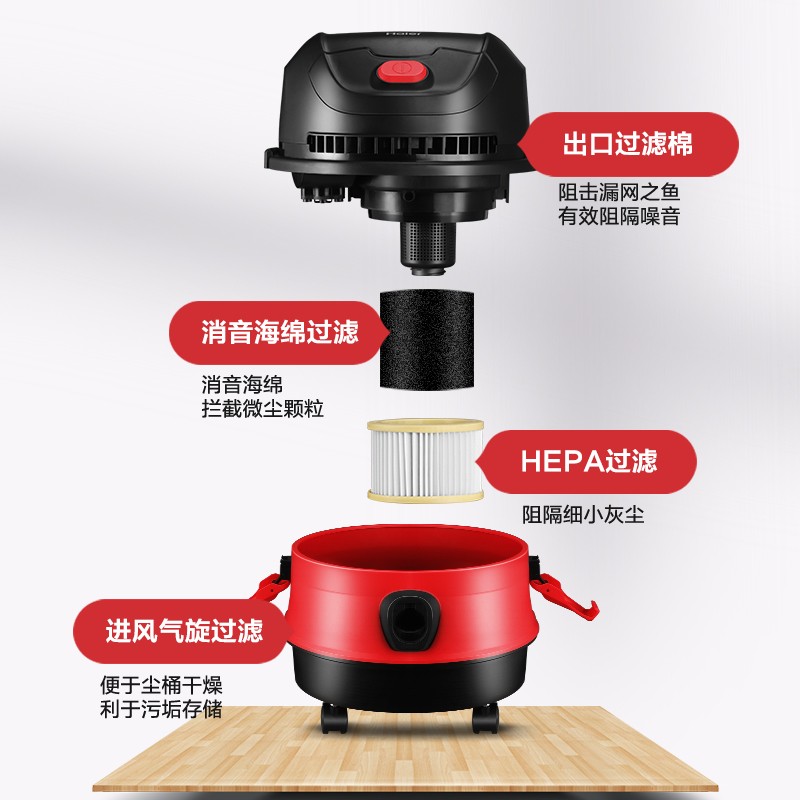 Haier

出口过滤棉

阻击漏网之鱼
有效阻隔噪音

消音海绵过滤

消音海绵
拦截微尘颗粒

HEPA过滤

阻隔细小灰尘

进风气旋过滤

便于尘桶干燥
利于污垢存储