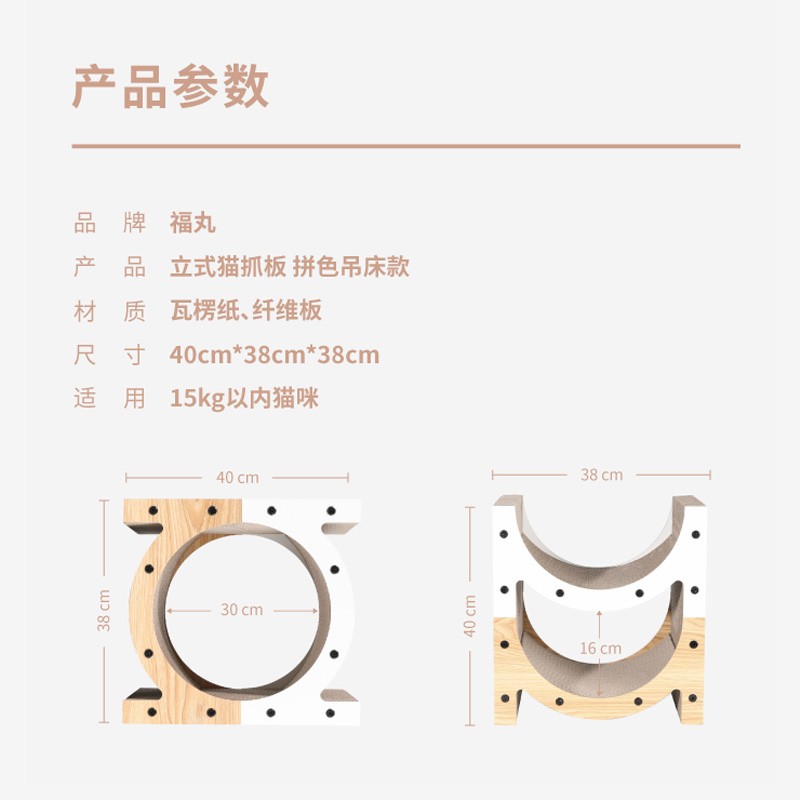 产品参数

品 牌 福丸
产 品 立式猫抓板 拼色吊床款
材 质 瓦楞纸、纤维板
尺 寸 40cm*38cm*38cm
适 用 15kg以内猫咪

40 cm
38 cm
30 cm

38 cm
40 cm
16 cm