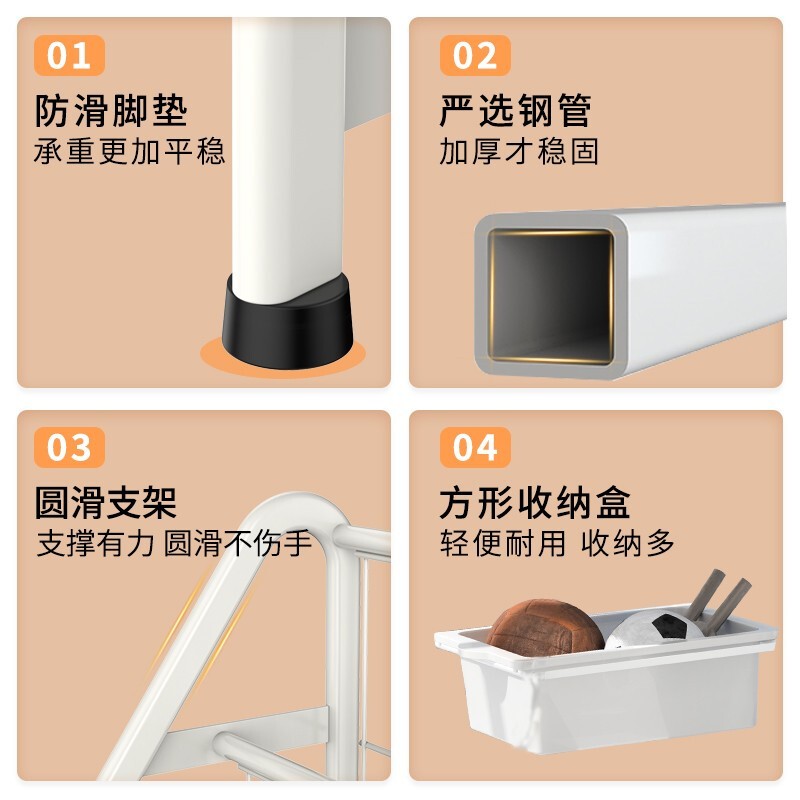 01
防滑脚垫
承重更加平稳

02
严选钢管
加厚才稳固

03
圆滑支架
支撑有力 圆滑不伤手

04
方形收纳盒
轻便耐用 收纳多