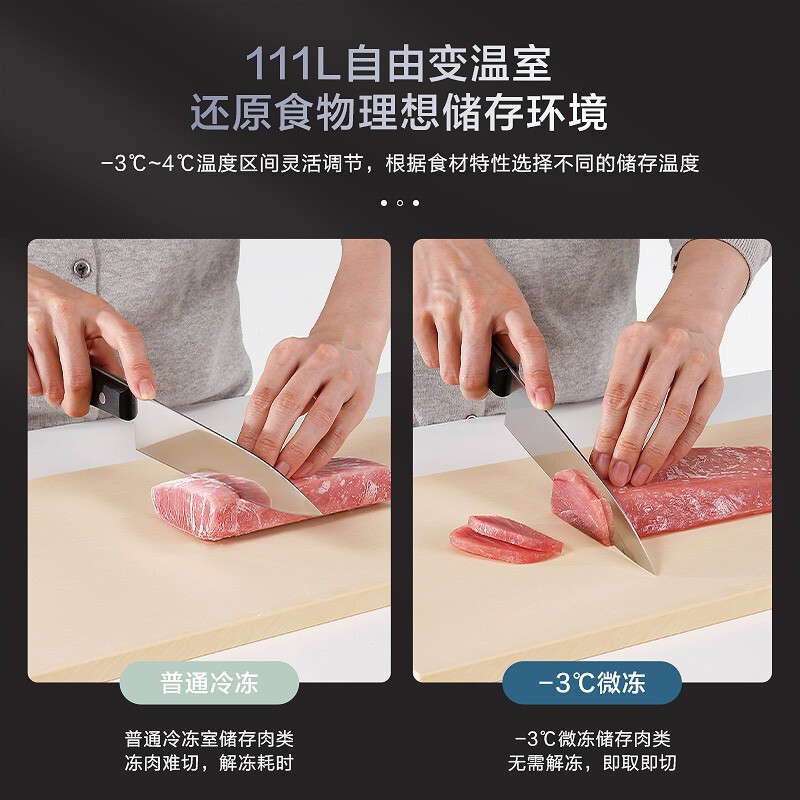 111L自由变温室
还原食物理想储存环境

-3℃~4℃温度区间灵活调节，根据食材特性选择不同的储存温度

普通冷冻

普通冷冻室储存肉类
冻肉难切，解冻耗时

-3℃微冻

-3℃微冻储存肉类
无需解冻，即取即切