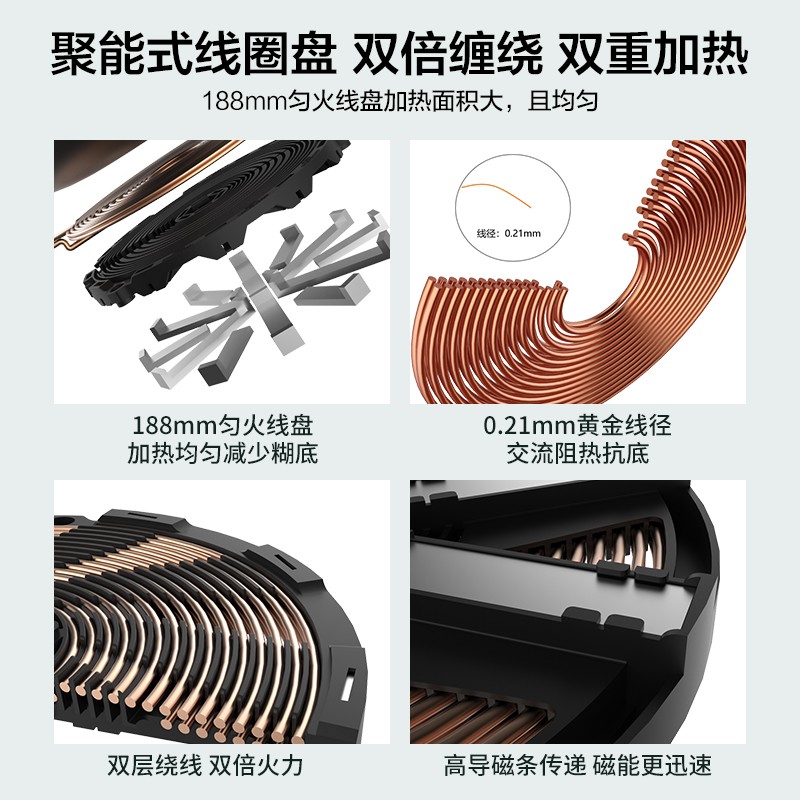 聚能式线圈盘 双倍缠绕 双重加热
188mm匀火线盘加热面积大，且均匀

线径：0.21mm

188mm匀火线盘
加热均匀减少糊底

0.21mm黄金线径
交流阻热抗底

双层绕线 双倍火力

高导磁条传递 磁能更迅速