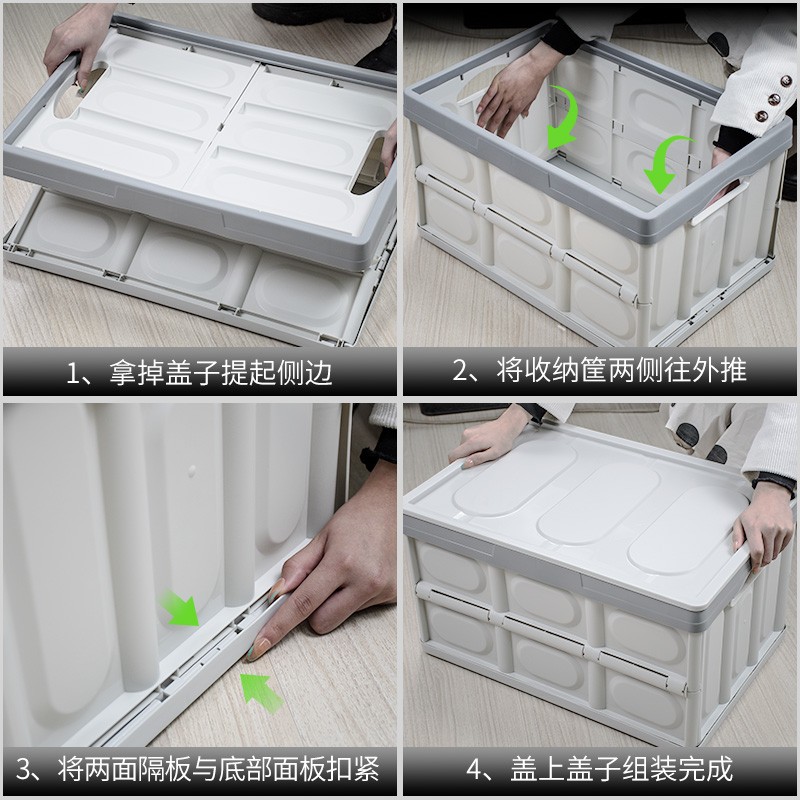 1、拿掉盖子提起侧边

2、将收纳筐两侧往外推

3、将两面隔板与底部面板扣紧

4、盖上盖子组装完成