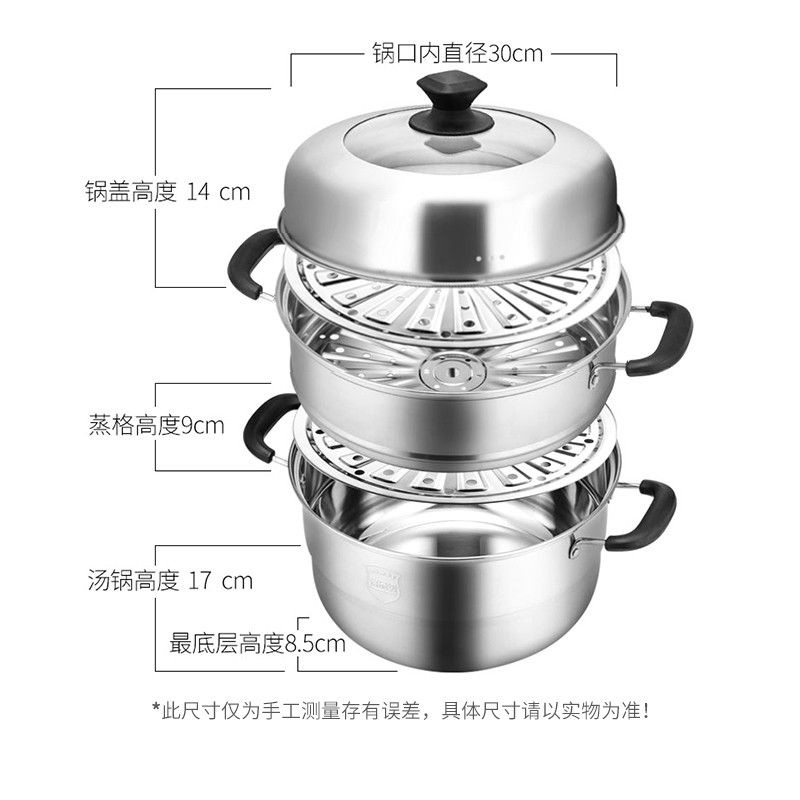 锅口内直径30cm

锅盖高度 14 cm

蒸格高度9cm

汤锅高度 17 cm

最底层高度8.5cm

*此尺寸仅为手工测量存有误差，具体尺寸请以实物为准！