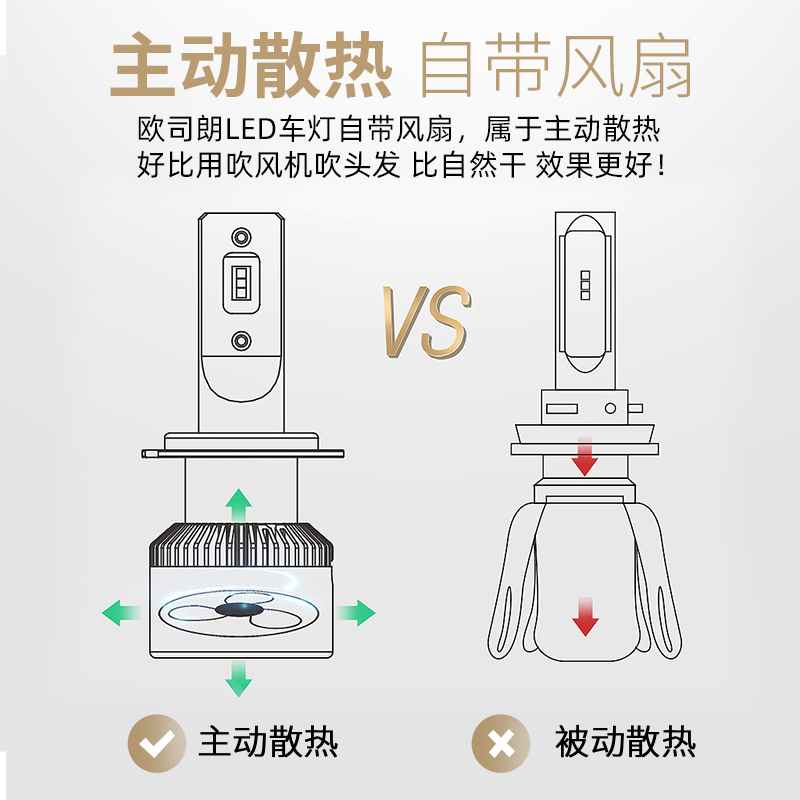 主动散热 自带风扇

欧司朗LED车灯自带风扇，属于主动散热
好比用吹风机吹头发 比自然干 效果更好！

VS

主动散热

被动散热