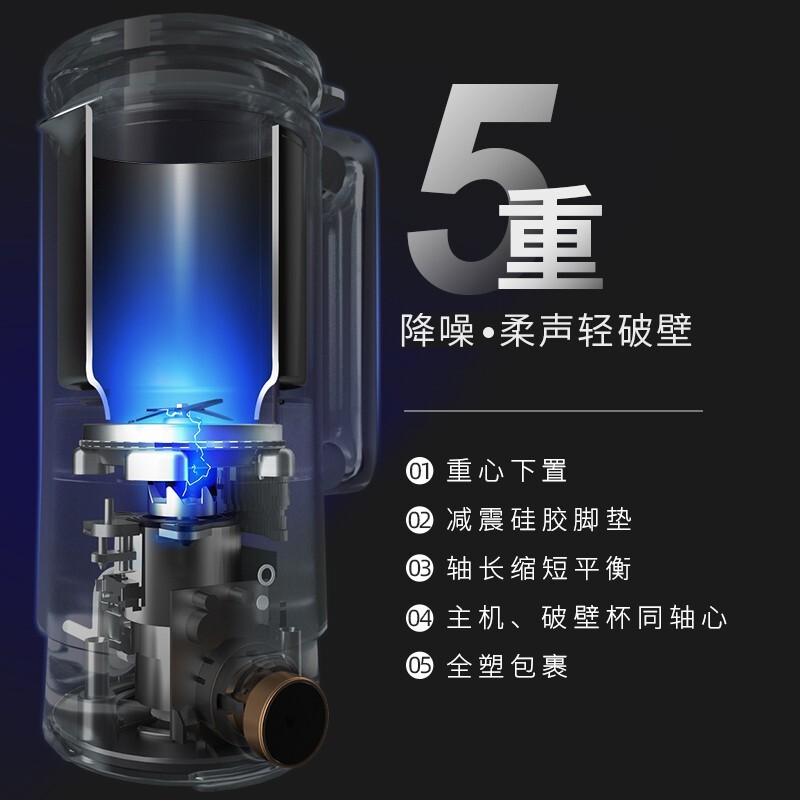 5重

降噪•柔声轻破壁

01 重心下置
02 减震硅胶脚垫
03 轴长缩短平衡
04 主机、破壁杯同轴心
05 全塑包裹